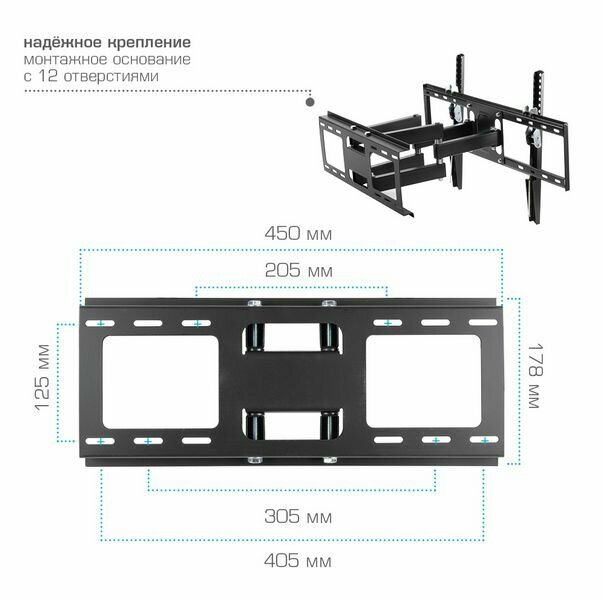 надёжное крепление
монтажное основание с 12 отверстиями

450 мм

205 мм

125 мм

178 мм

305 мм

405 мм