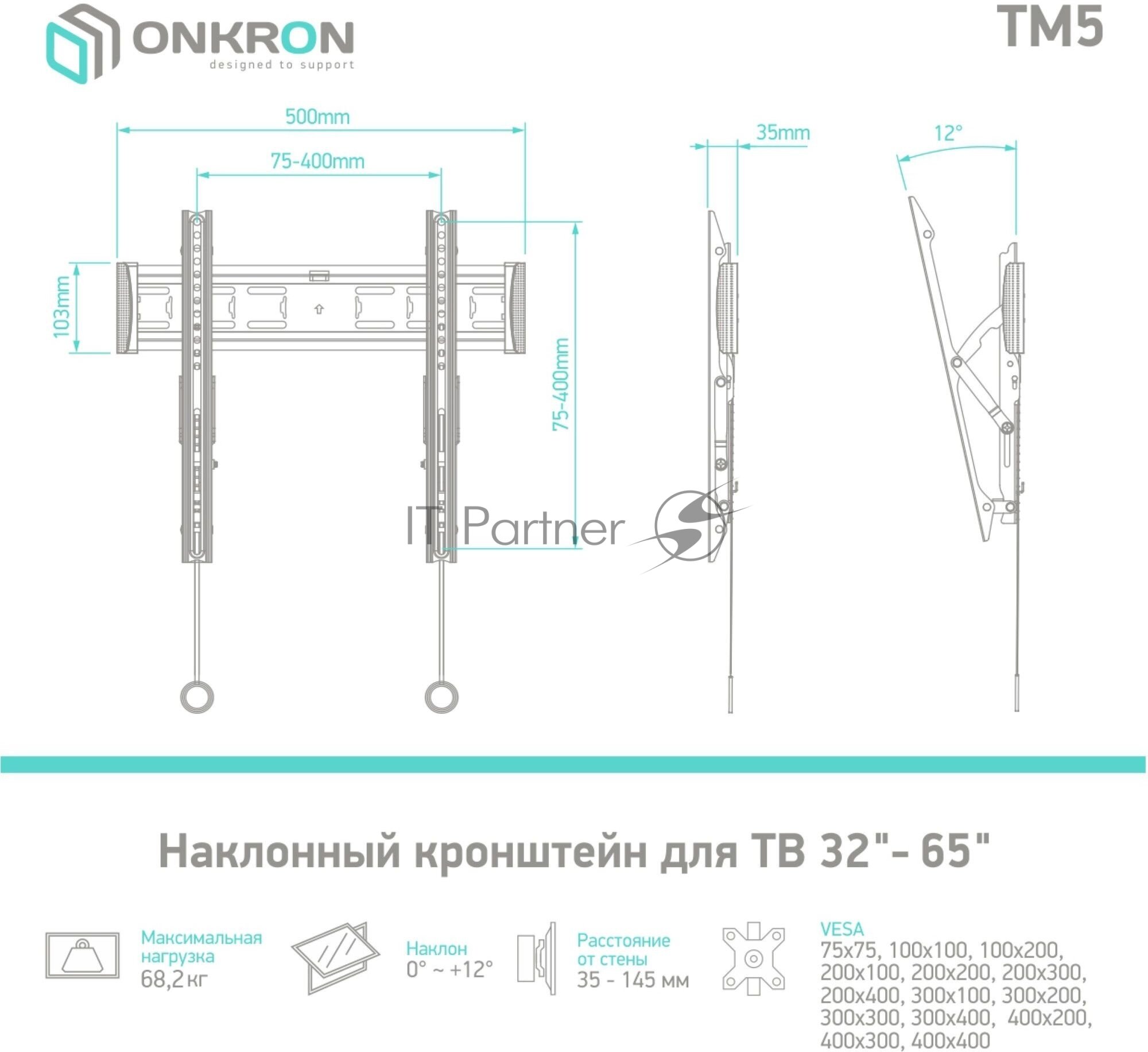 ONKRON
designed to support

TM5

500mm

75-400mm

103mm

75-400mm

35mm

12°

IT Partner

Наклонный кронштейн для ТВ 32"- 65"

Максимальная нагрузка
68,2 кг

Наклон
0° ~ +12°

Расстояние от стены
35 - 145 мм

VESA
75x75, 100x100, 100x200, 200x100, 200x200, 200x300, 200x400, 300x100, 300x200, 300x300, 300x400, 400x200, 400x300, 400x400