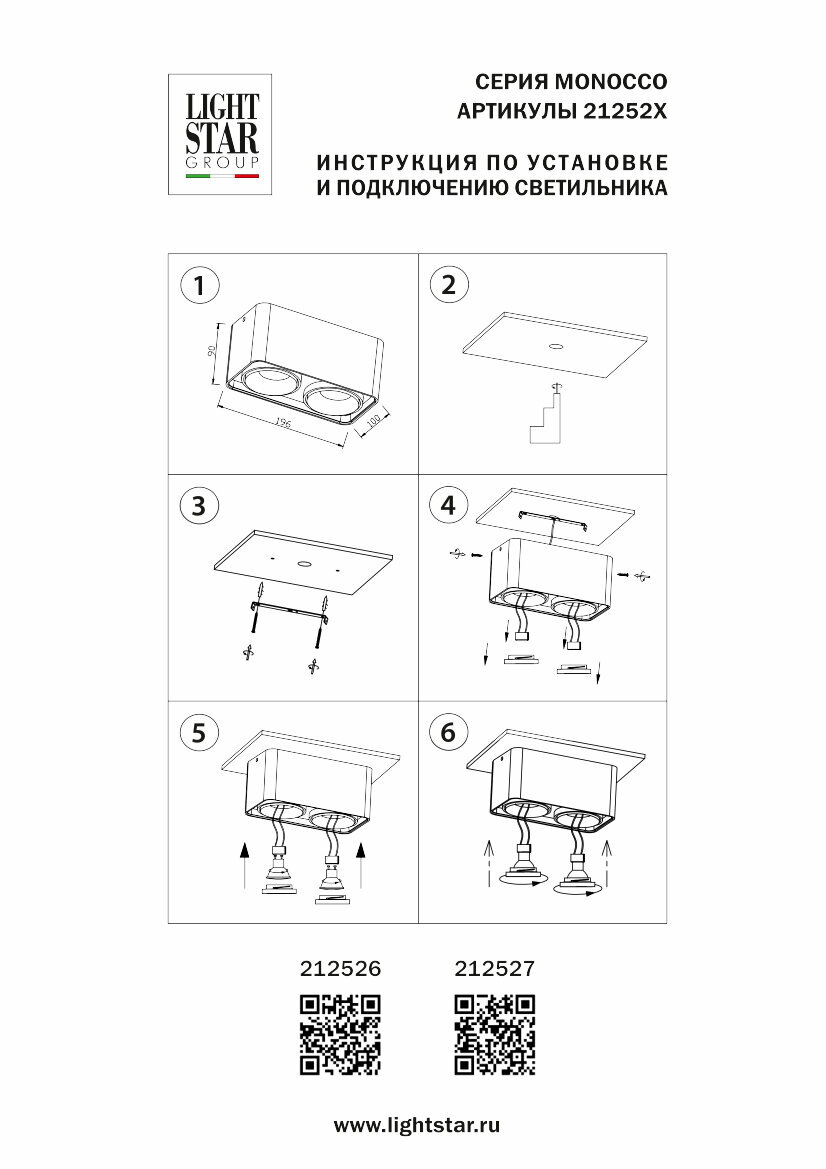 LIGHT STAR GROUP

СЕРИЯ MONOCCO
АРТИКУЛЫ 21252X

ИНСТРУКЦИЯ ПО УСТАНОВКЕ
И ПОДКЛЮЧЕНИЮ СВЕТИЛЬНИКА

1

90

196

100

2

3

4

5

6

212526

212527

www.lightstar.ru