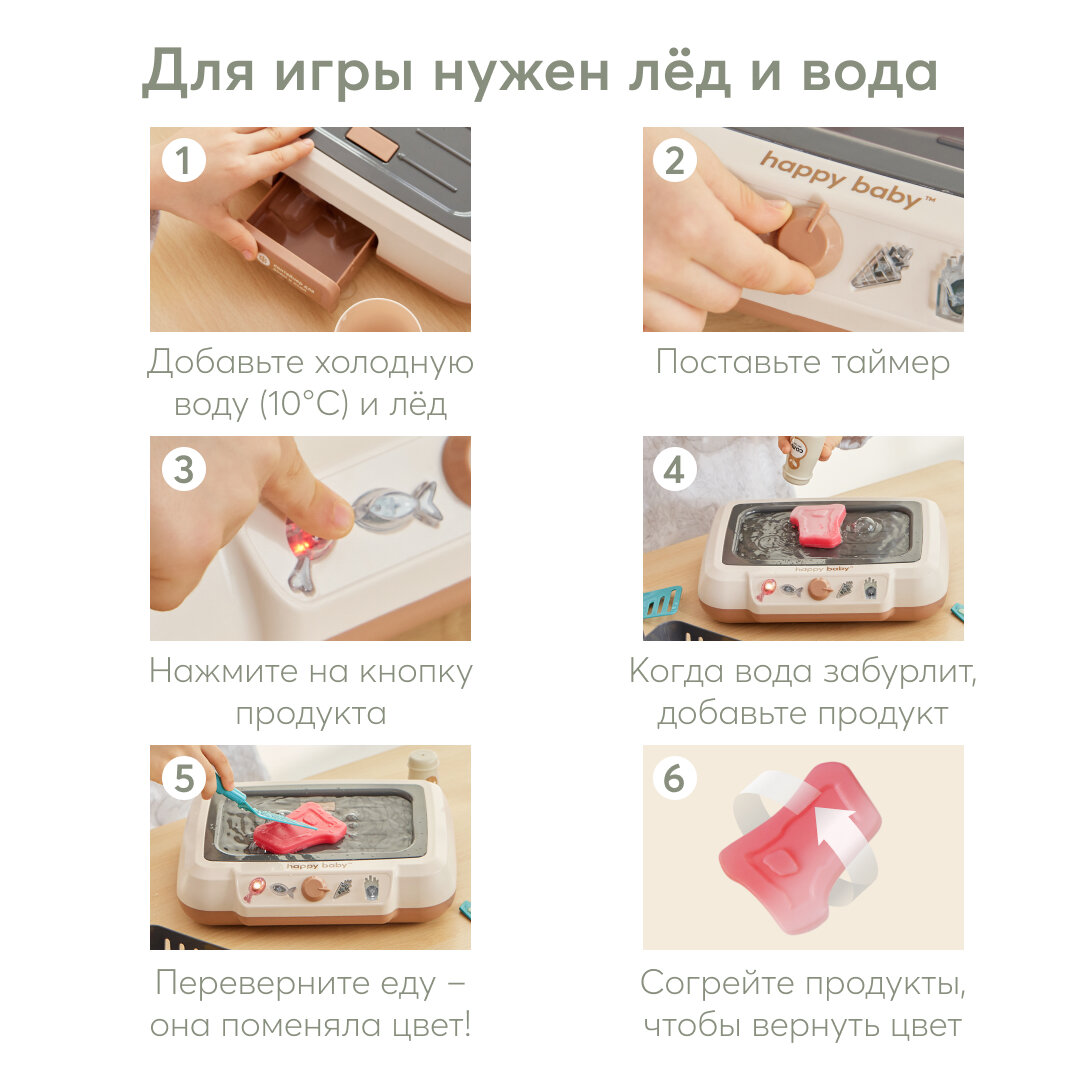 Для игры нужен лёд и вода

1

Добавьте холодную воду (10°C) и лёд

2

happy baby™

Поставьте таймер

3

Нажмите на кнопку продукта

4

happy baby

Когда вода забурлит, добавьте продукт

5

happy baby

Переверните еду – она поменяла цвет!

6

Согрейте продукты, чтобы вернуть цвет