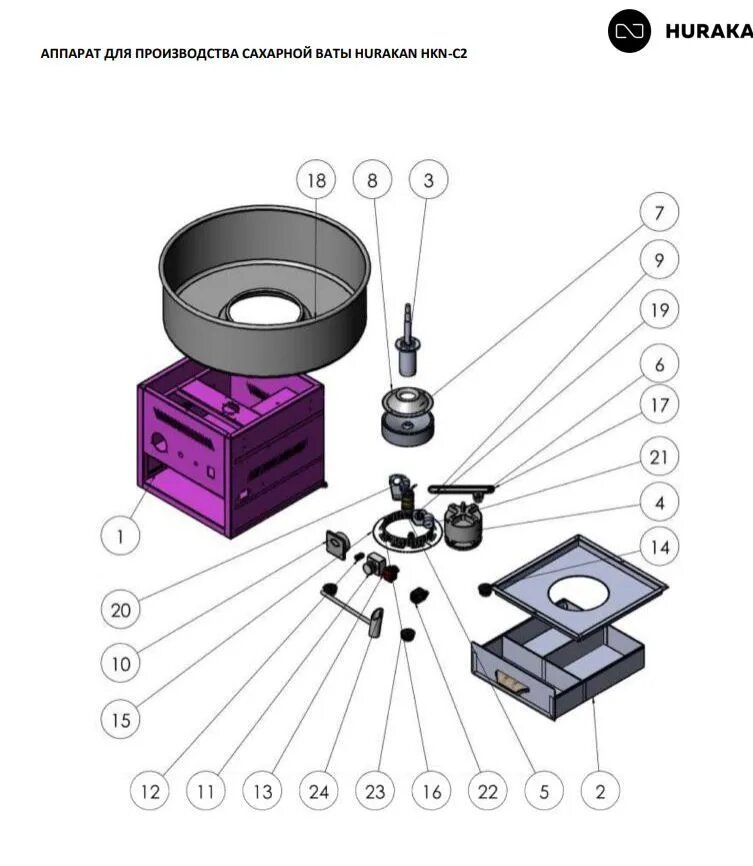 HURAKA

АППАРАТ ДЛЯ ПРОИЗВОДСТВА САХАРНОЙ ВАТЫ HURAKAN HKN-C2

18 8 3

7

9

19

6

17

21

4

14

1

20

10

15

12 11 13 24 23 16 22 5 2