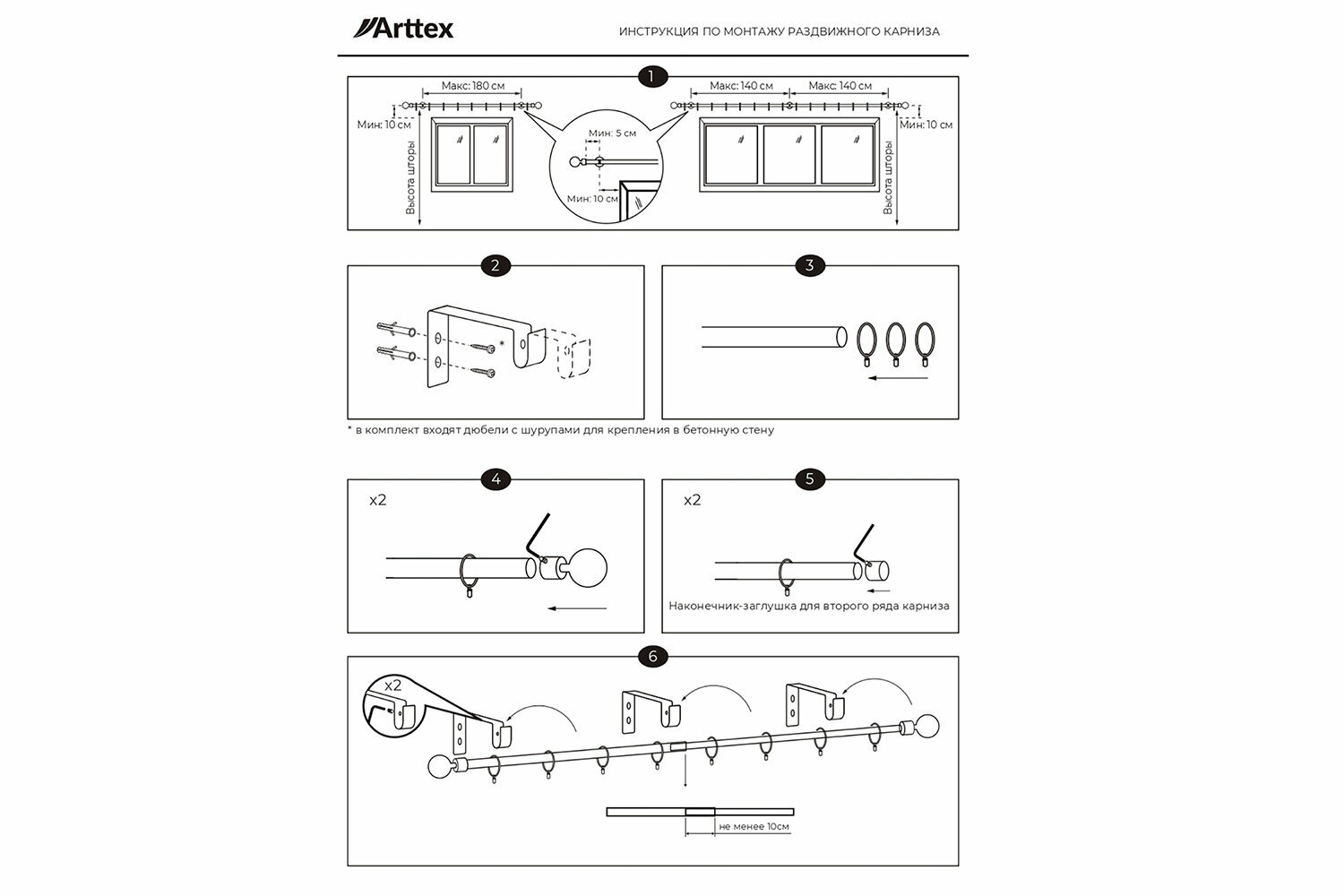 Arttex

ИНСТРУКЦИЯ ПО МОНТАЖУ РАЗДВИЖНОГО КАРНИЗА

1

Макс: 180 см

Мин: 10 см

Высота шторы

Мин: 5 см

Мин: 10 см

Макс: 140 см

Макс: 140 см

Мин: 10 см

Высота шторы

2

*

3

* в комплект входят дюбели с шурупами для крепления в бетонную стену

4

x2

5

x2

Наконечник-заглушка для второго ряда карниза

6

x2

не менее 10см