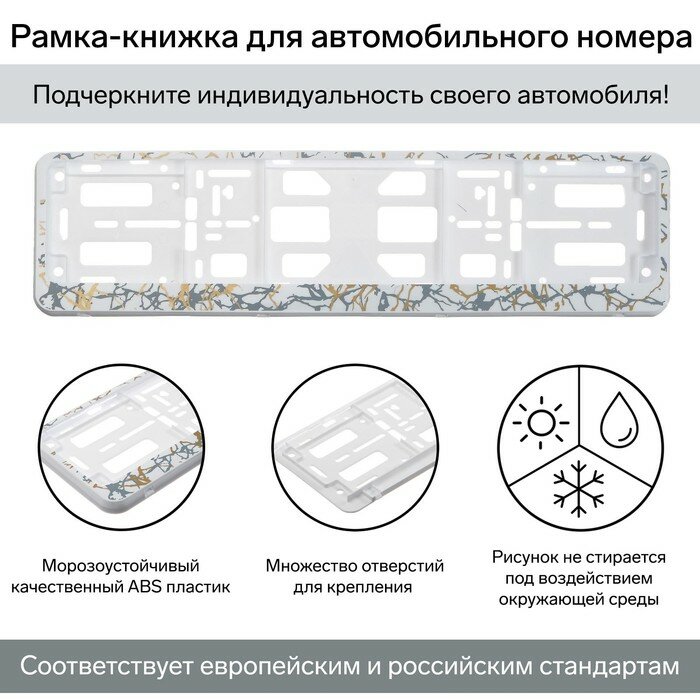 Рамка-книжка для автомобильного номера

Подчеркните индивидуальность своего автомобиля!

Морозоустойчивый качественный ABS пластик

Множество отверстий для крепления

Рисунок не стирается под воздействием окружающей среды

Соответствует европейским и российским стандартам