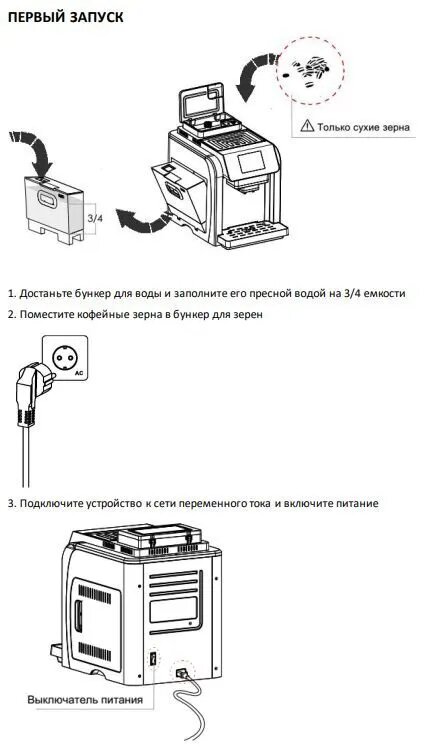 ПЕРВЫЙ ЗАПУСК

Только сухие зерна

3/4

1. Достаньте бункер для воды и заполните его пресной водой на 3/4 емкости

2. Поместите кофейные зерна в бункер для зерен

AC

3. Подключите устройство к сети переменного тока и включите питание

Выключатель питания