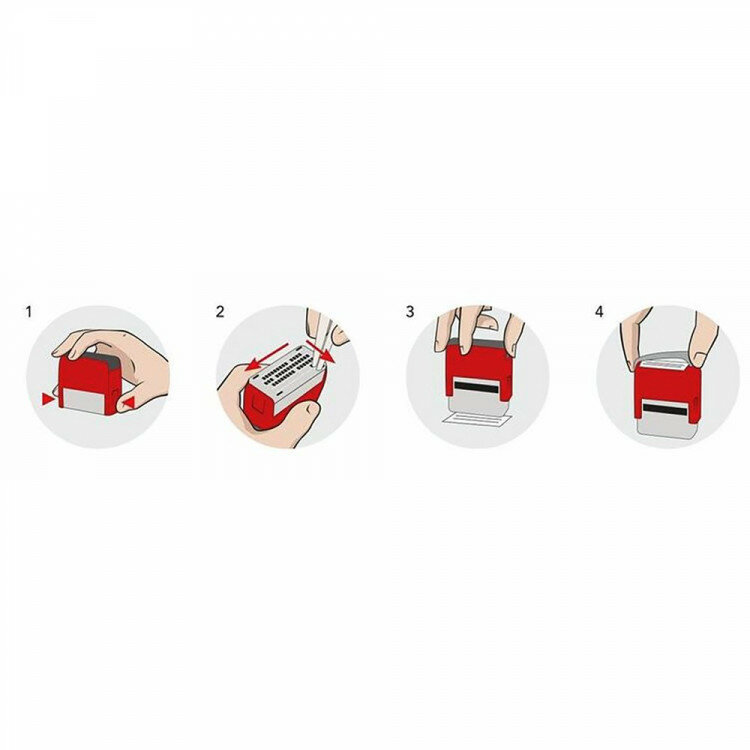 1

2

3

4