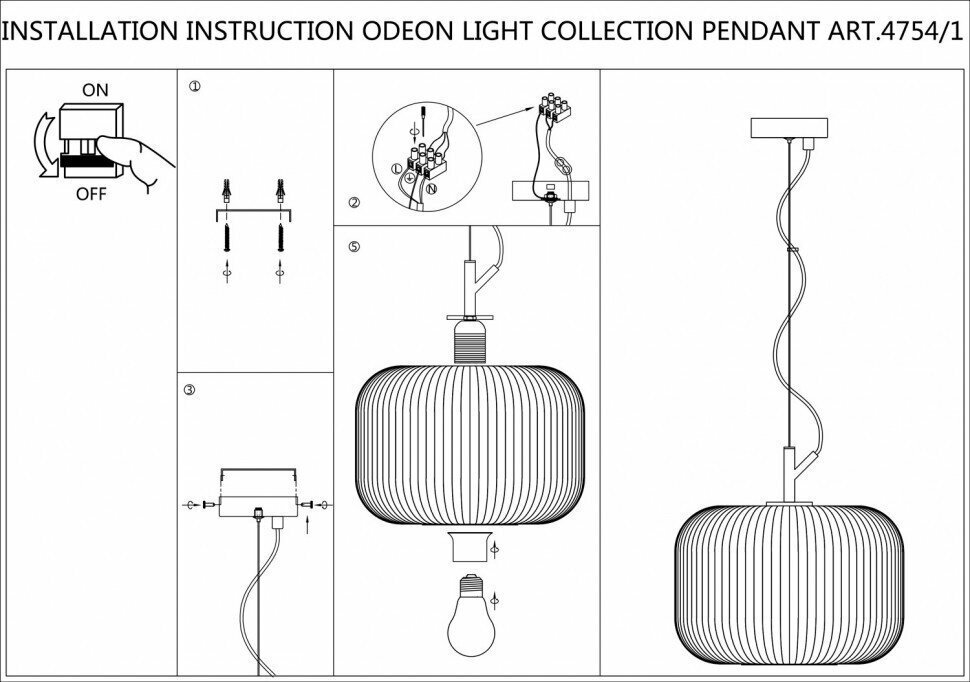 INSTALLATION INSTRUCTION ODEON LIGHT COLLECTION PENDANT ART.4754/1

ON

OFF

①

②

L

N

③

⑤