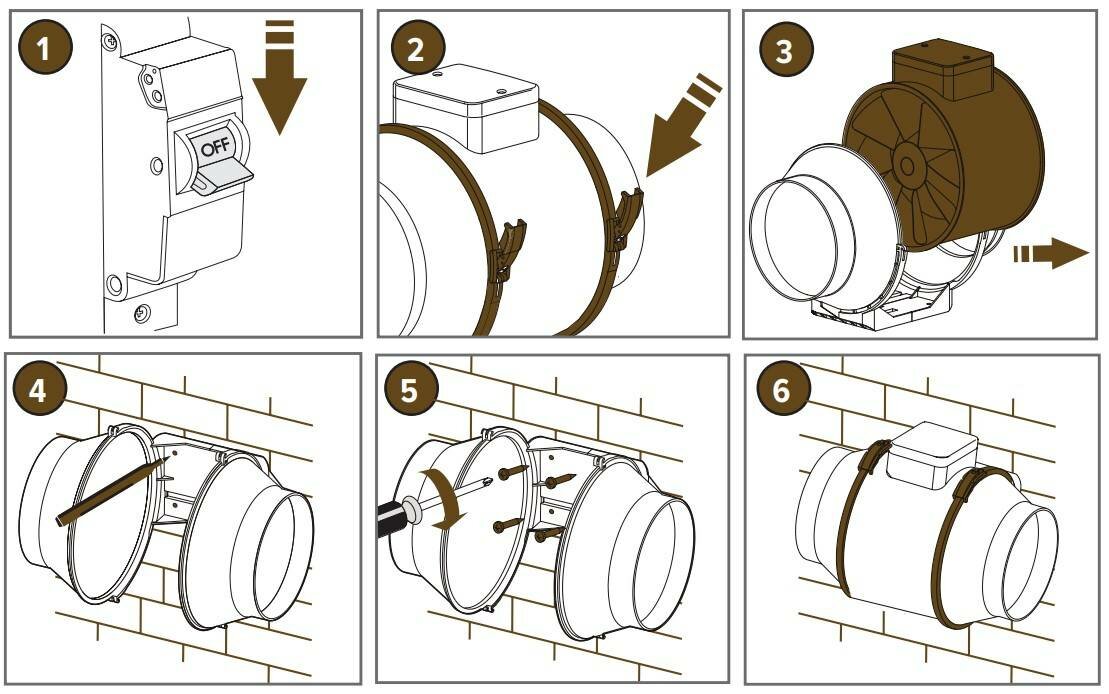 1

OFF

2

3

4

5

6