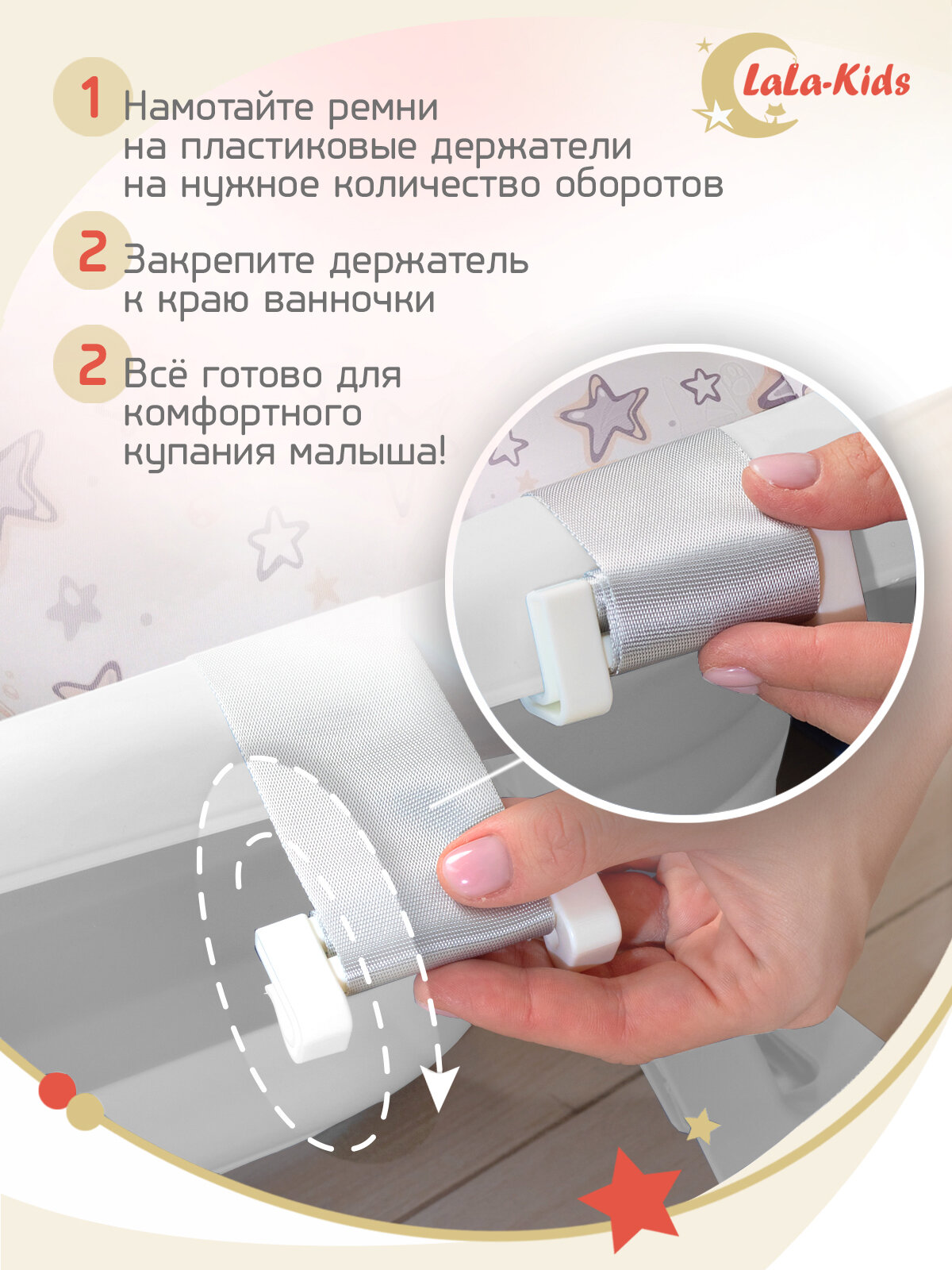 LaLa-Kids

1 Намотайте ремни на пластиковые держатели на нужное количество оборотов

2 Закрепите держатель к краю ванночки

2 Всё готово для комфортного купания малыша!