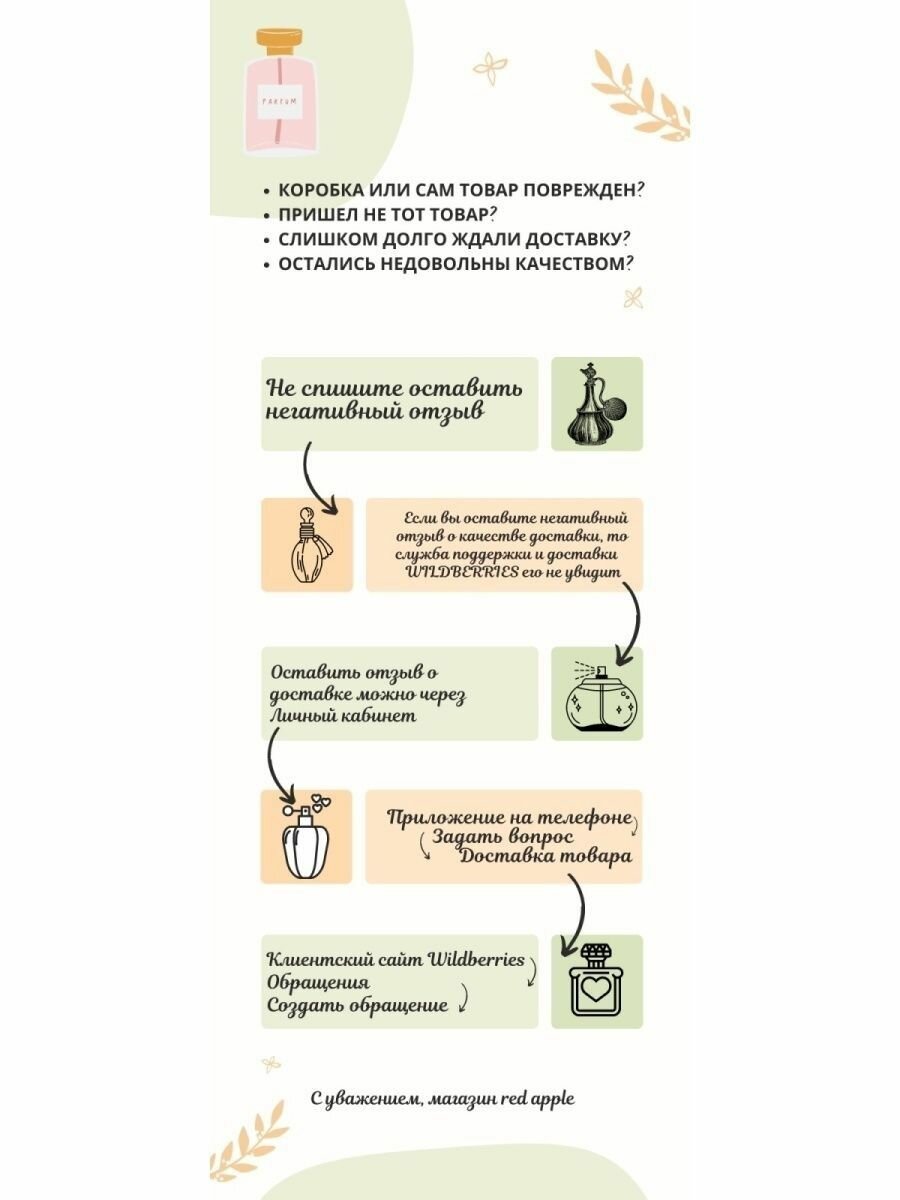 PARFUM

• КОРОБКА ИЛИ САМ ТОВАР ПОВРЕЖДЕН?
• ПРИШЕЛ НЕ ТОТ ТОВАР?
• СЛИШКОМ ДОЛГО ЖДАЛИ ДОСТАВКУ?
• ОСТАЛИСЬ НЕДОВОЛЬНЫ КАЧЕСТВОМ?

Не спишите оставить негативный отзыв

Если вы оставите негативный отзыв о качестве доставки, то служба поддержки и доставки WILDBERRIES его не увидит

Оставить отзыв о доставке можно через Личный кабинет

Приложение на телефоне
Задать вопрос
Доставка товара

Клиентский сайт Wildberries
Обращения
Создать обращение

С уважением, магазин red apple