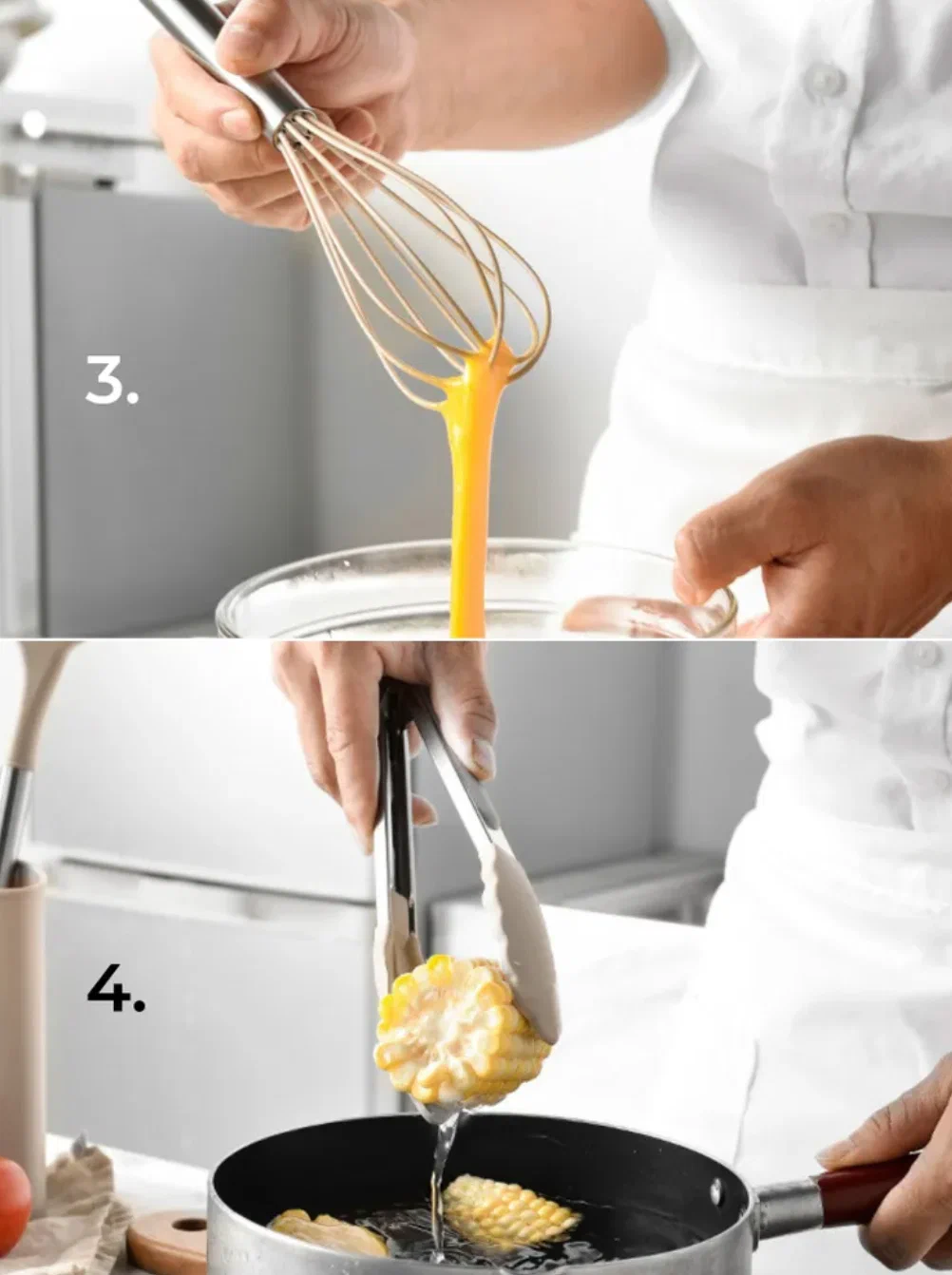 3.

4.