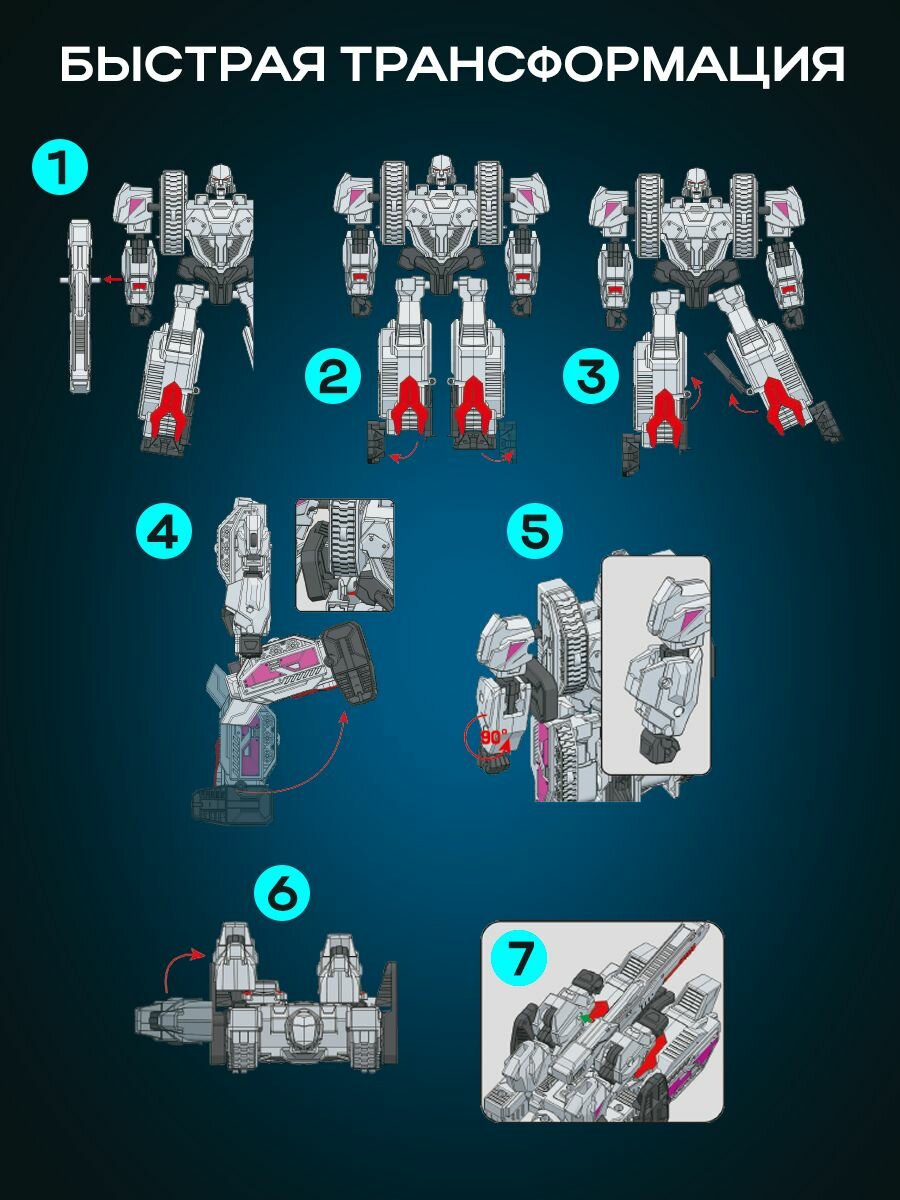 БЫСТРАЯ ТРАНСФОРМАЦИЯ

1

2

3

4

5

90°

6

7