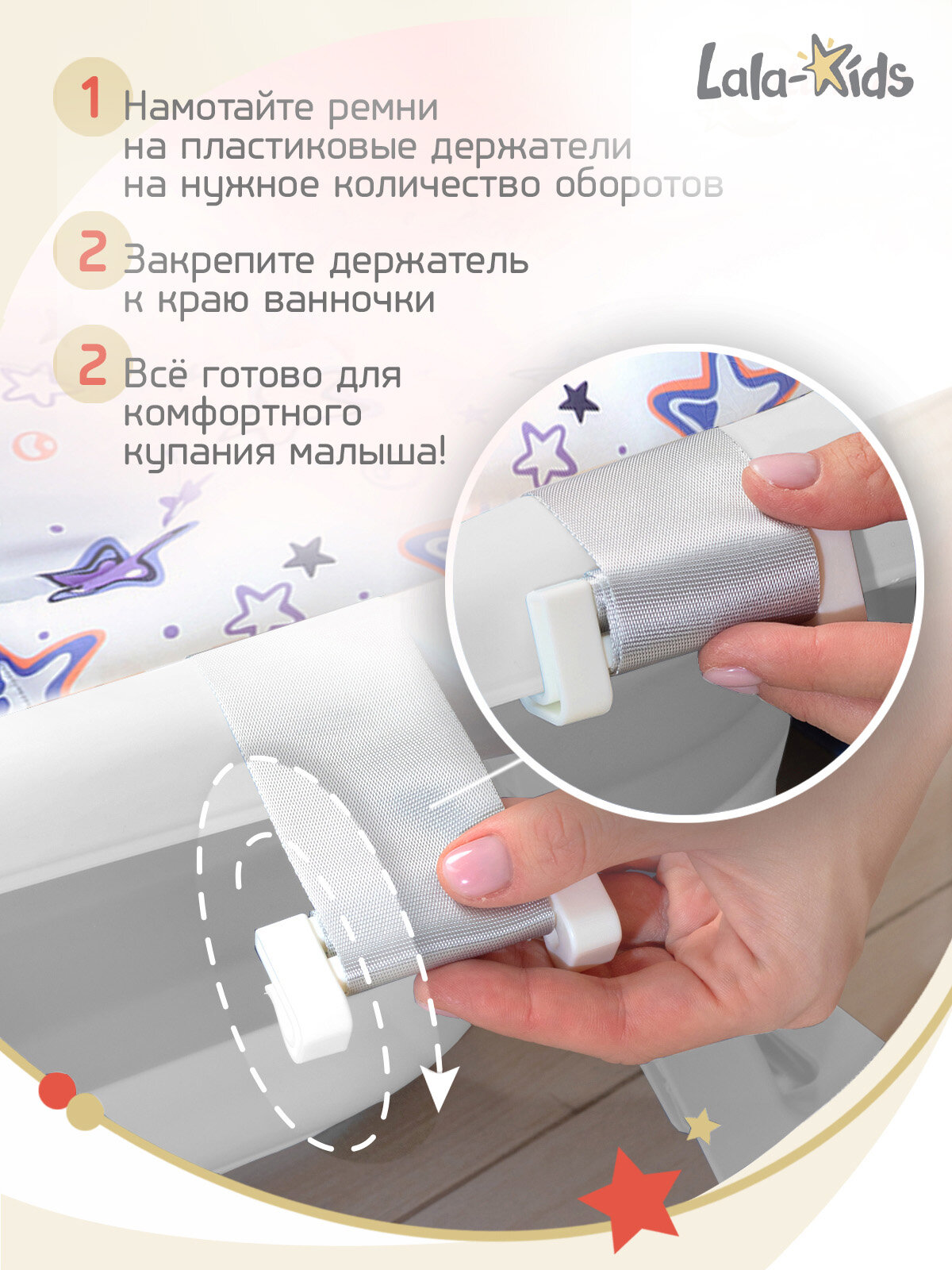 Lala-Kids

1 Намотайте ремни на пластиковые держатели на нужное количество оборотов

2 Закрепите держатель к краю ванночки

2 Всё готово для комфортного купания малыша!