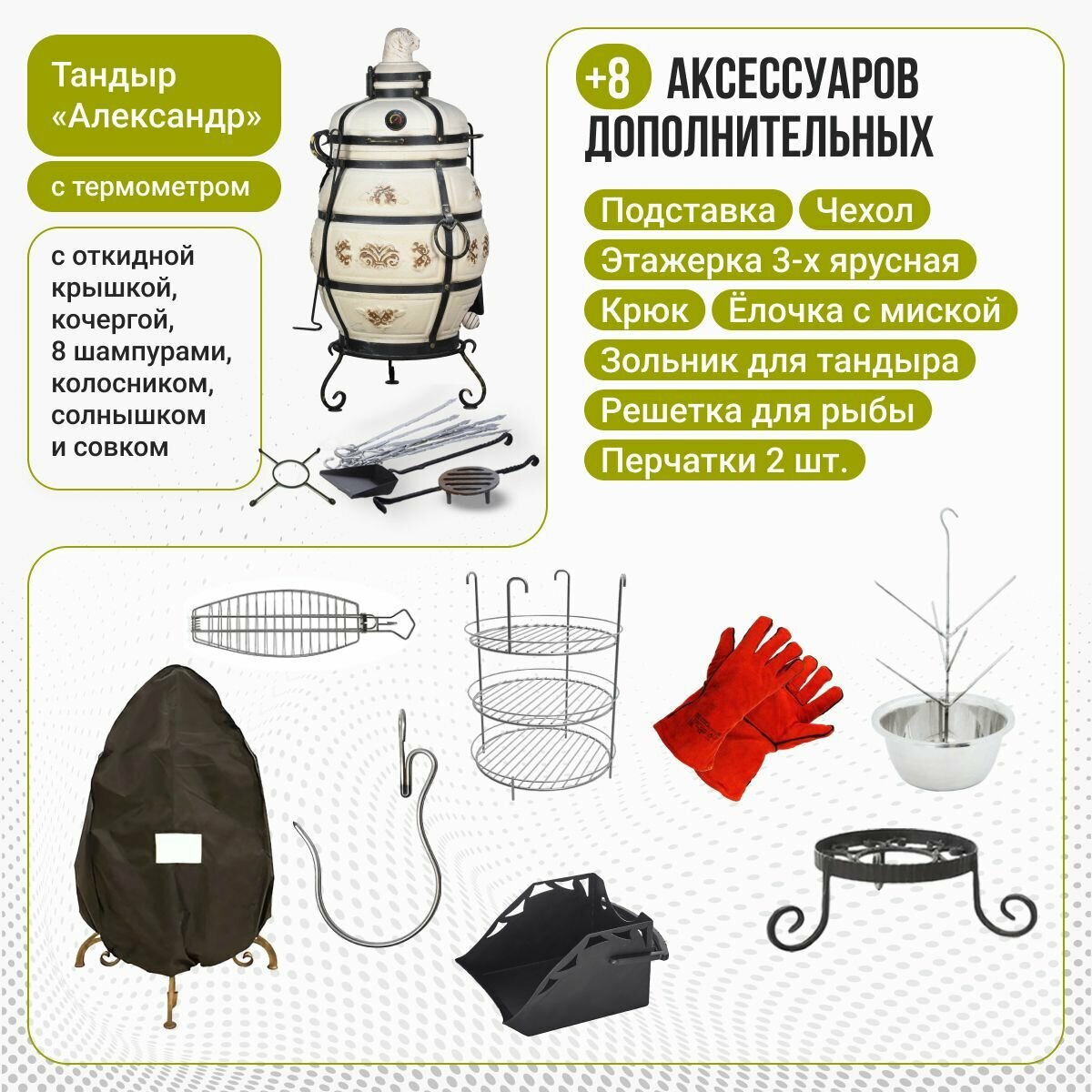 Тандыр «Александр»

с термометром

с откидной крышкой, кочергой, 8 шампурами, колосником, солнышком и совком

+8 АКСЕССУАРОВ ДОПОЛНИТЕЛЬНЫХ

Подставка

Чехол

Этажерка 3-х ярусная

Крюк

Ёлочка с миской

Зольник для тандыра

Решетка для рыбы

Перчатки 2 шт.