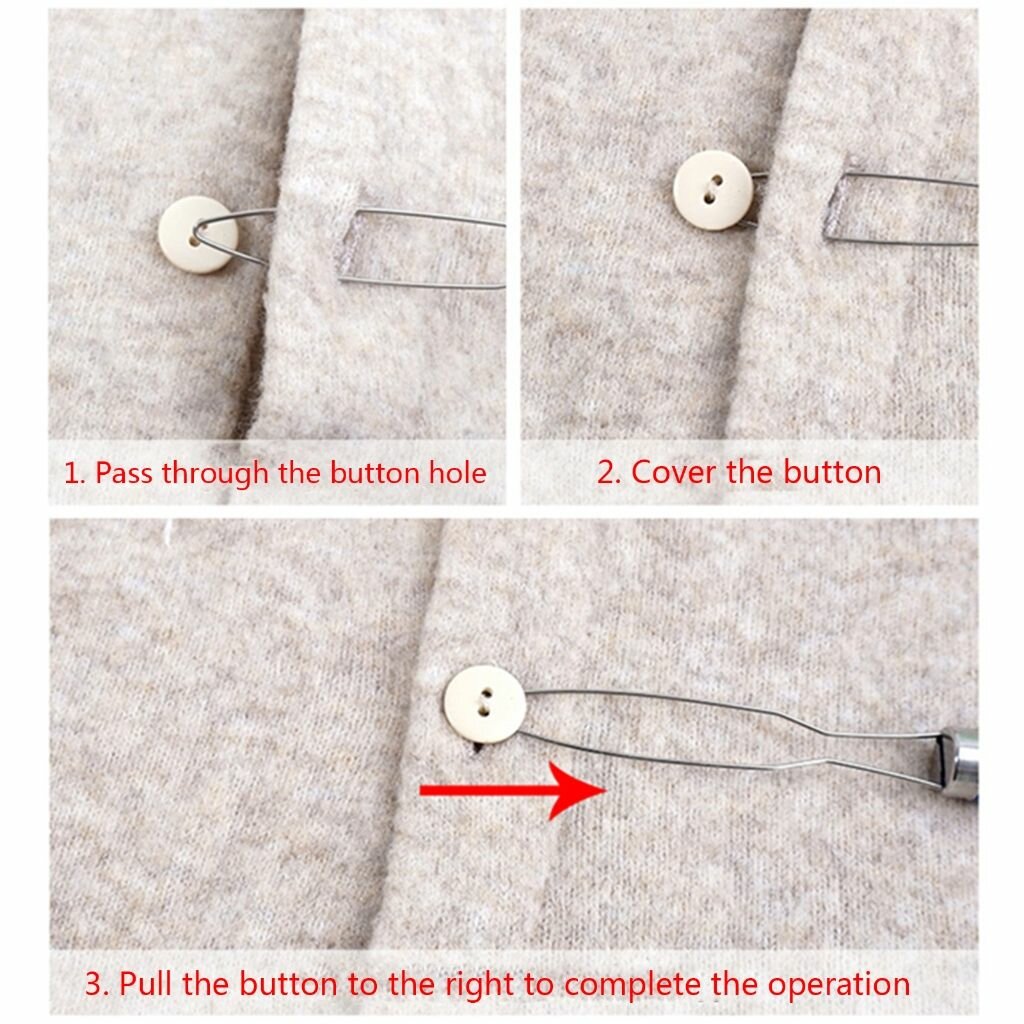 1. Pass through the button hole

2. Cover the button

3. Pull the button to the right to complete the operation