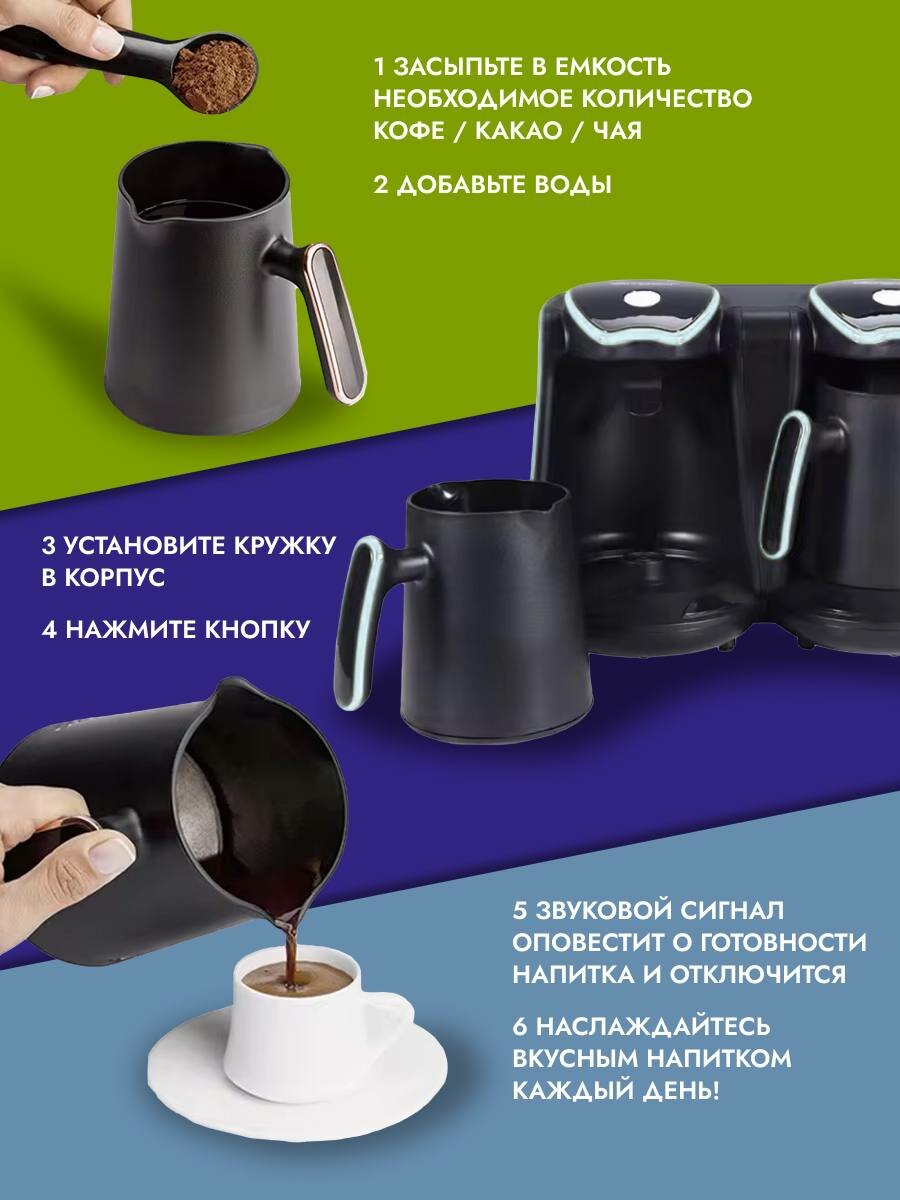 1 ЗАСЫПЬТЕ В ЕМКОСТЬ НЕОБХОДИМОЕ КОЛИЧЕСТВО КОФЕ / КАКАО / ЧАЯ

2 ДОБАВЬТЕ ВОДЫ

3 УСТАНОВИТЕ КРУЖКУ В КОРПУС

4 НАЖМИТЕ КНОПКУ

5 ЗВУКОВОЙ СИГНАЛ ОПОВЕСТИТ О ГОТОВНОСТИ НАПИТКА И ОТКЛЮЧИТСЯ

6 НАСЛАЖДАЙТЕСЬ ВКУСНЫМ НАПИТКОМ КАЖДЫЙ ДЕНЬ!