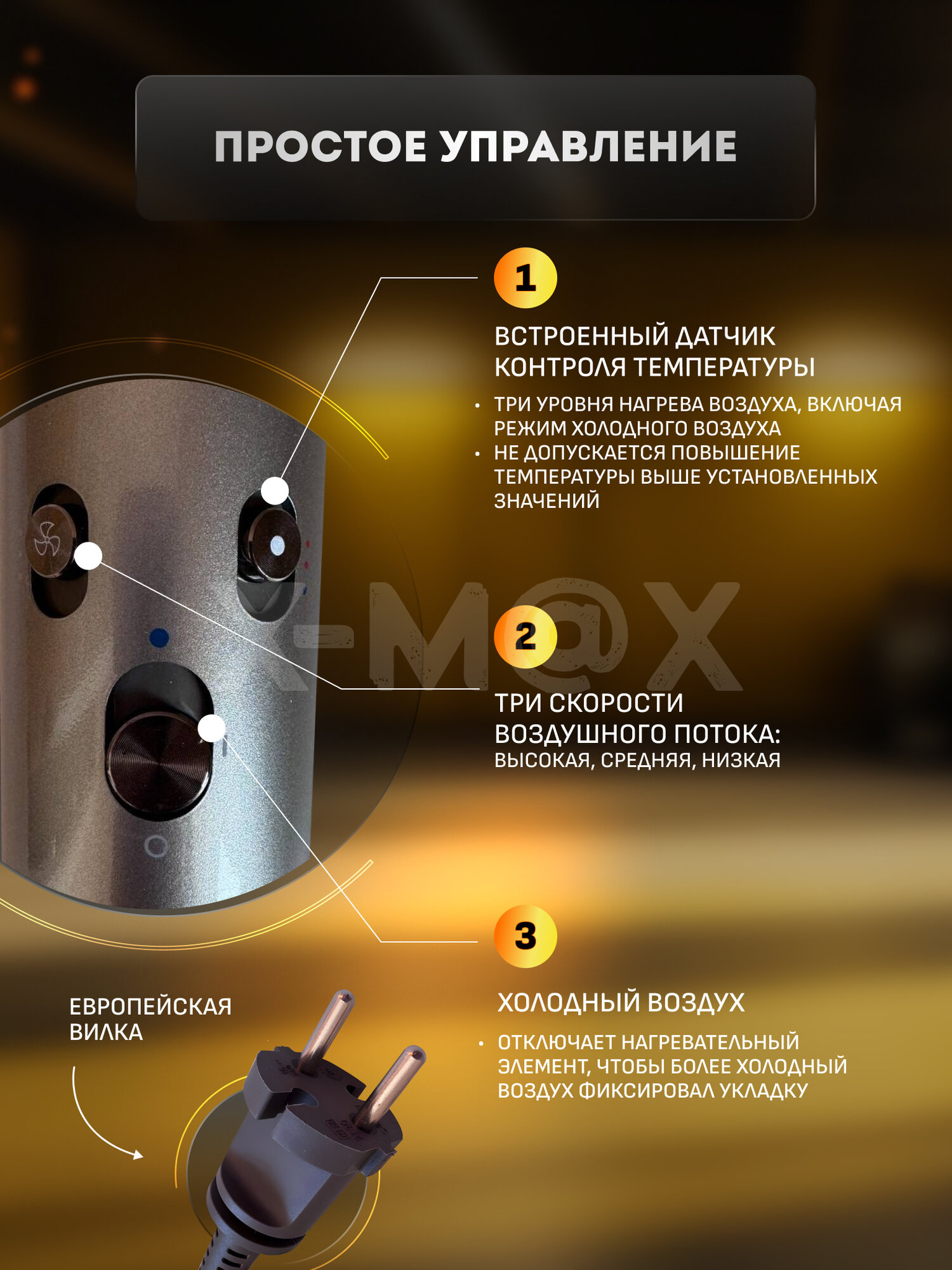 ПРОСТОЕ УПРАВЛЕНИЕ

1

ВСТРОЕННЫЙ ДАТЧИК КОНТРОЛЯ ТЕМПЕРАТУРЫ

• ТРИ УРОВНЯ НАГРЕВА ВОЗДУХА, ВКЛЮЧАЯ РЕЖИМ ХОЛОДНОГО ВОЗДУХА
• НЕ ДОПУСКАЕТСЯ ПОВЫШЕНИЕ ТЕМПЕРАТУРЫ ВЫШЕ УСТАНОВЛЕННЫХ ЗНАЧЕНИЙ

X-M@X

2

ТРИ СКОРОСТИ ВОЗДУШНОГО ПОТОКА:
ВЫСОКАЯ, СРЕДНЯЯ, НИЗКАЯ

3

ХОЛОДНЫЙ ВОЗДУХ

• ОТКЛЮЧАЕТ НАГРЕВАТЕЛЬНЫЙ ЭЛЕМЕНТ, ЧТОБЫ БОЛЕЕ ХОЛОДНЫЙ ВОЗДУХ ФИКСИРОВАЛ УКЛАДКУ

ЕВРОПЕЙСКАЯ ВИЛКА