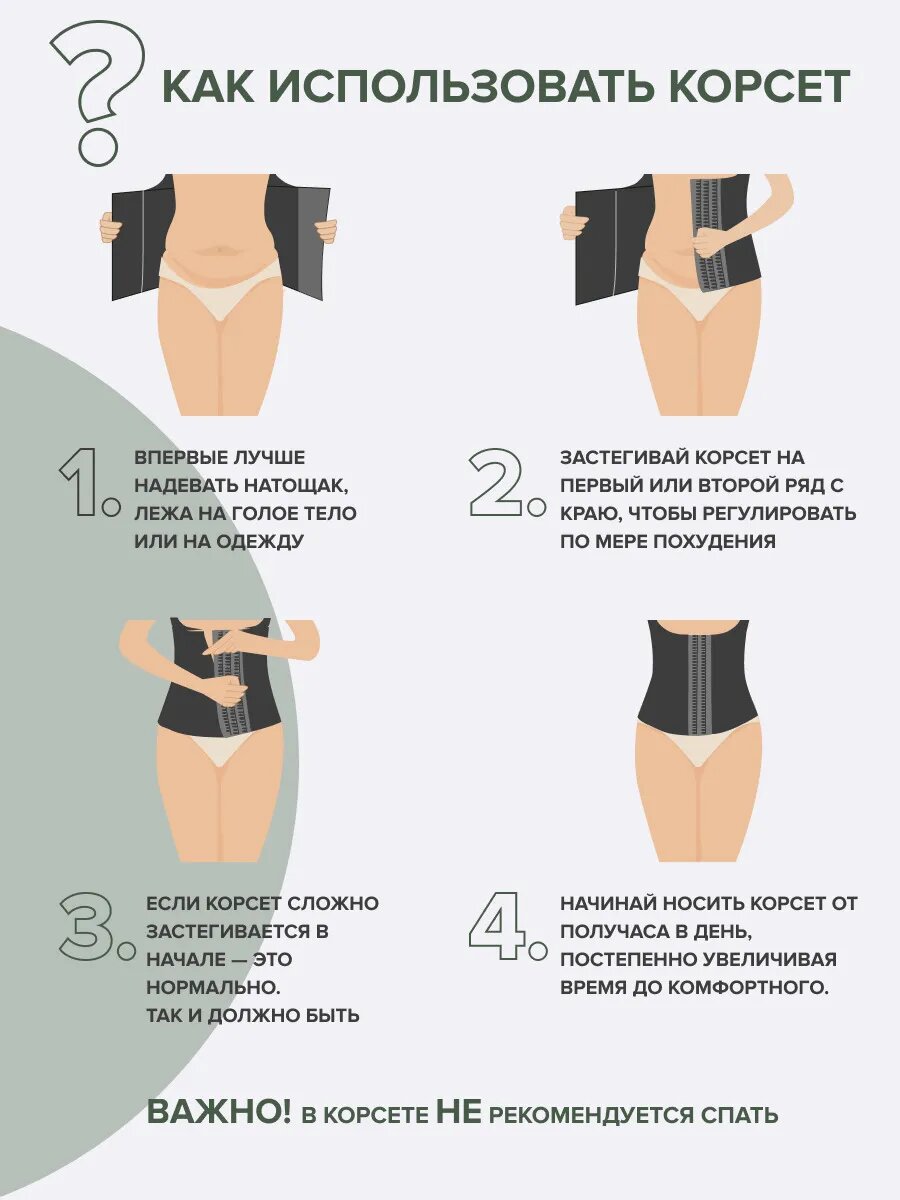 ?

КАК ИСПОЛЬЗОВАТЬ КОРСЕТ

1. ВПЕРВЫЕ ЛУЧШЕ НАДЕВАТЬ НАТОЩАК, ЛЕЖА НА ГОЛОЕ ТЕЛО ИЛИ НА ОДЕЖДУ

2. ЗАСТЕГИВАЙ КОРСЕТ НА ПЕРВЫЙ ИЛИ ВТОРОЙ РЯД С КРАЮ, ЧТОБЫ РЕГУЛИРОВАТЬ ПО МЕРЕ ПОХУДЕНИЯ

3. ЕСЛИ КОРСЕТ СЛОЖНО ЗАСТЕГИВАЕТСЯ В НАЧАЛЕ — ЭТО НОРМАЛЬНО. ТАК И ДОЛЖНО БЫТЬ

4. НАЧИНАЙ НОСИТЬ КОРСЕТ ОТ ПОЛУЧАСА В ДЕНЬ, ПОСТЕПЕННО УВЕЛИЧИВАЯ ВРЕМЯ ДО КОМФОРТНОГО.

ВАЖНО! В КОРСЕТЕ НЕ РЕКОМЕНДУЕТСЯ СПАТЬ