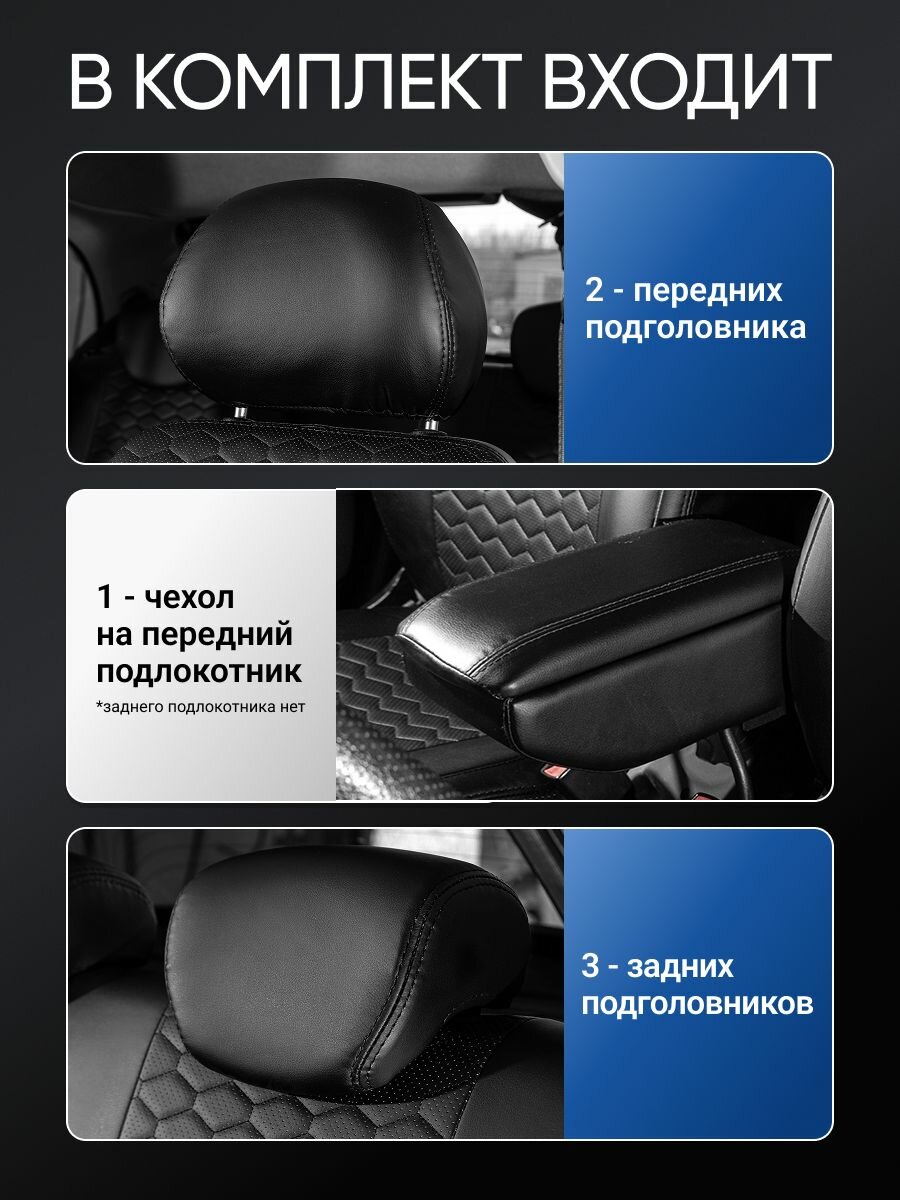 В КОМПЛЕКТ ВХОДИТ

2 - передних подголовника

1 - чехол на передний подлокотник

*заднего подлокотника нет

3 - задних подголовников