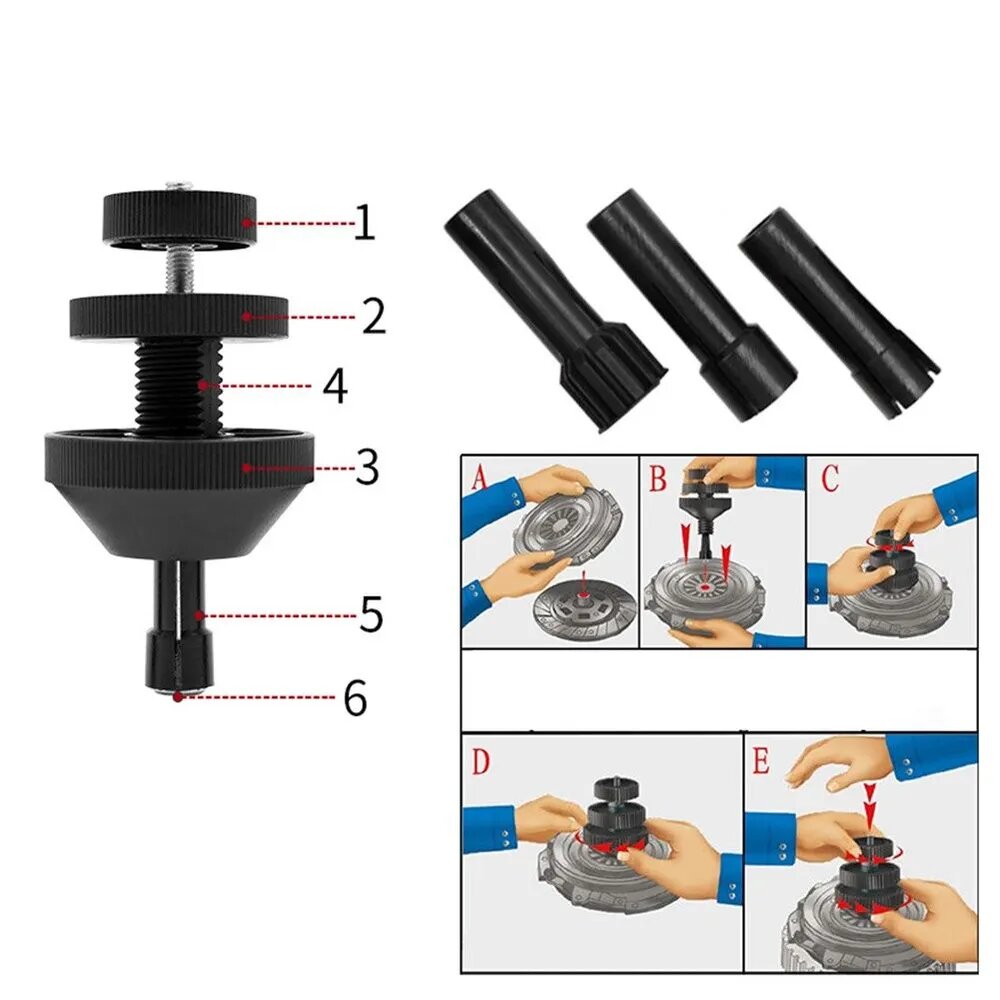 1
2
4
3
5
6
A
B
C
D
E