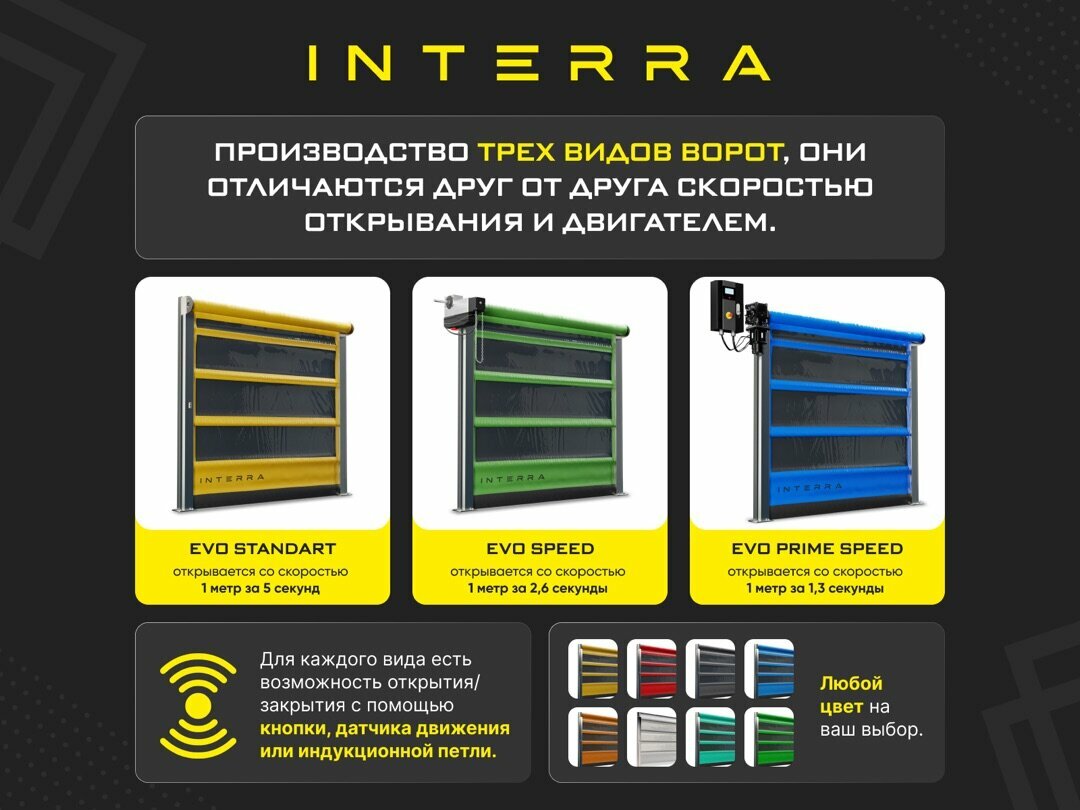 INTERRA

ПРОИЗВОДСТВО ТРЕХ ВИДОВ ВОРОТ, ОНИ ОТЛИЧАЮТСЯ ДРУГ ОТ ДРУГА СКОРОСТЬЮ ОТКРЫВАНИЯ И ДВИГАТЕЛЕМ.

INTERRA

EVO STANDART
открывается со скоростью
1 метр за 5 секунд

INTERRA

EVO SPEED
открывается со скоростью
1 метр за 2,6 секунды

INTERRA

EVO PRIME SPEED
открывается со скоростью
1 метр за 1,3 секунды

Для каждого вида есть возможность открытия/закрытия с помощью кнопки, датчика движения или индукционной петли.

Любой цвет на ваш выбор.