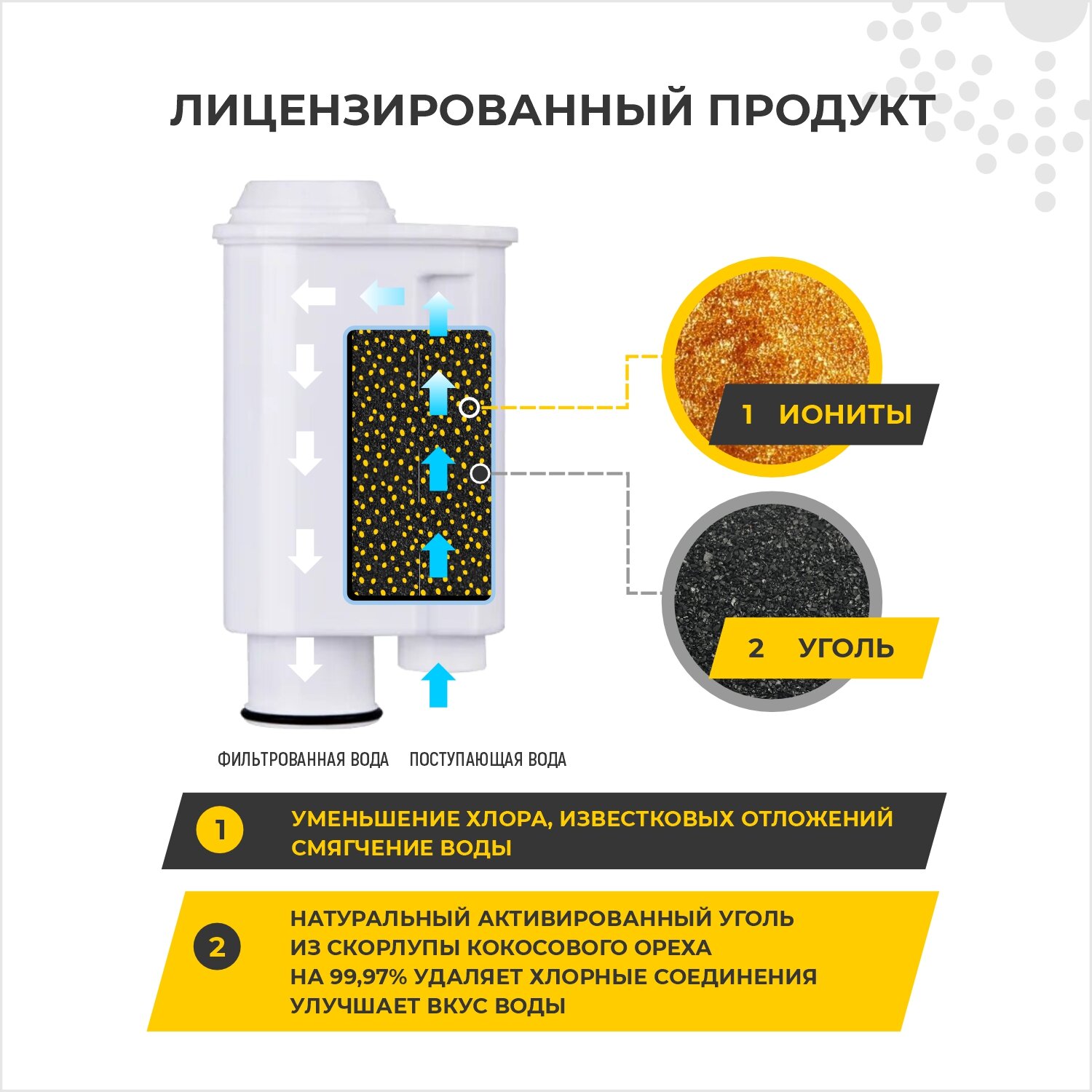 ЛИЦЕНЗИРОВАННЫЙ ПРОДУКТ

1 ИОНИТЫ

2 УГОЛЬ

ФИЛЬТРОВАННАЯ ВОДА

ПОСТУПАЮЩАЯ ВОДА

1

УМЕНЬШЕНИЕ ХЛОРА, ИЗВЕСТКОВЫХ ОТЛОЖЕНИЙ
СМЯГЧЕНИЕ ВОДЫ

2

НАТУРАЛЬНЫЙ АКТИВИРОВАННЫЙ УГОЛЬ
ИЗ СКОРЛУПЫ КОКОСОВОГО ОРЕХА
НА 99,97% УДАЛЯЕТ ХЛОРНЫЕ СОЕДИНЕНИЯ
УЛУЧШАЕТ ВКУС ВОДЫ