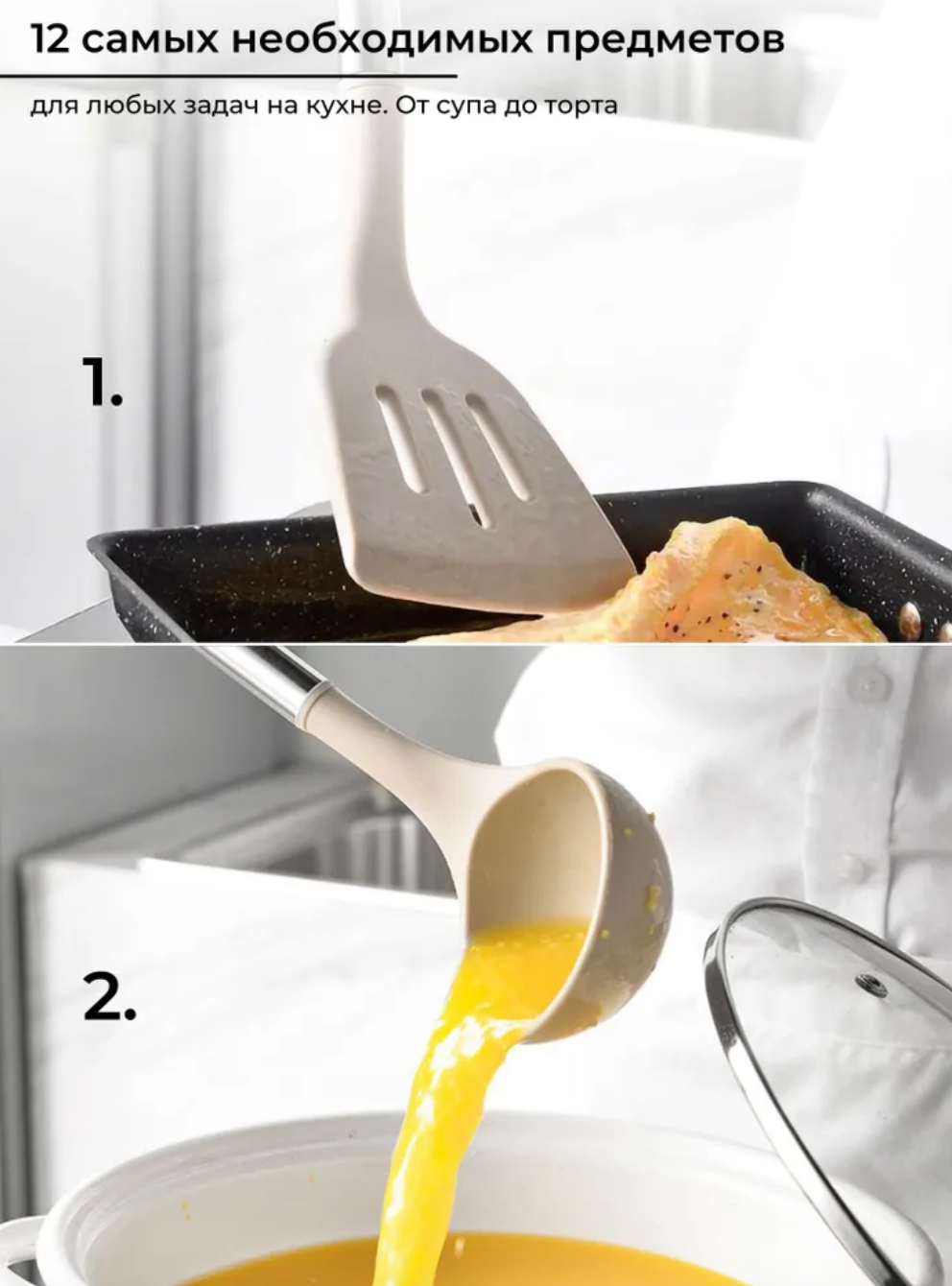 12 самых необходимых предметов

для любых задач на кухне. От супа до торта

1.

2.