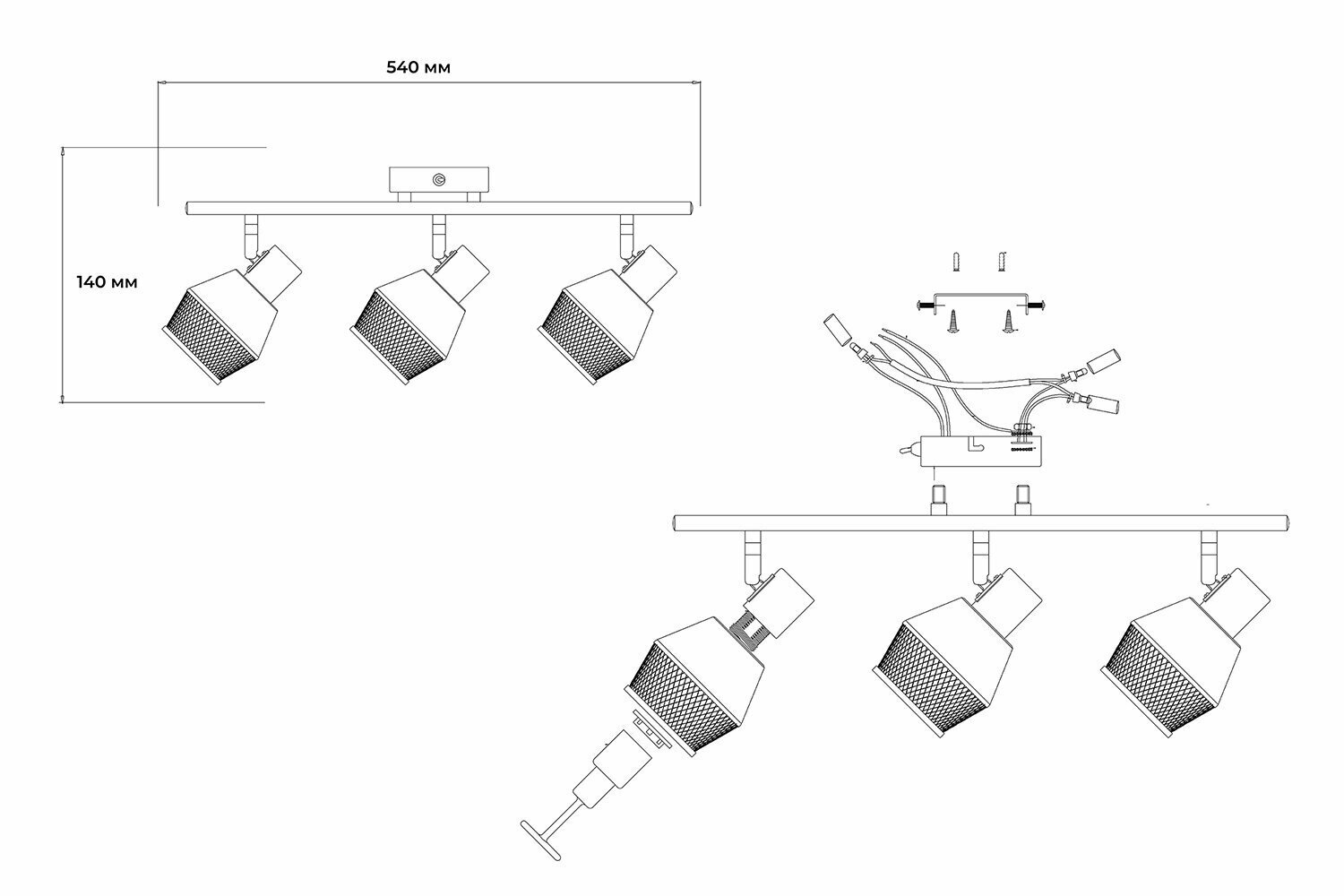 540 мм

140 мм