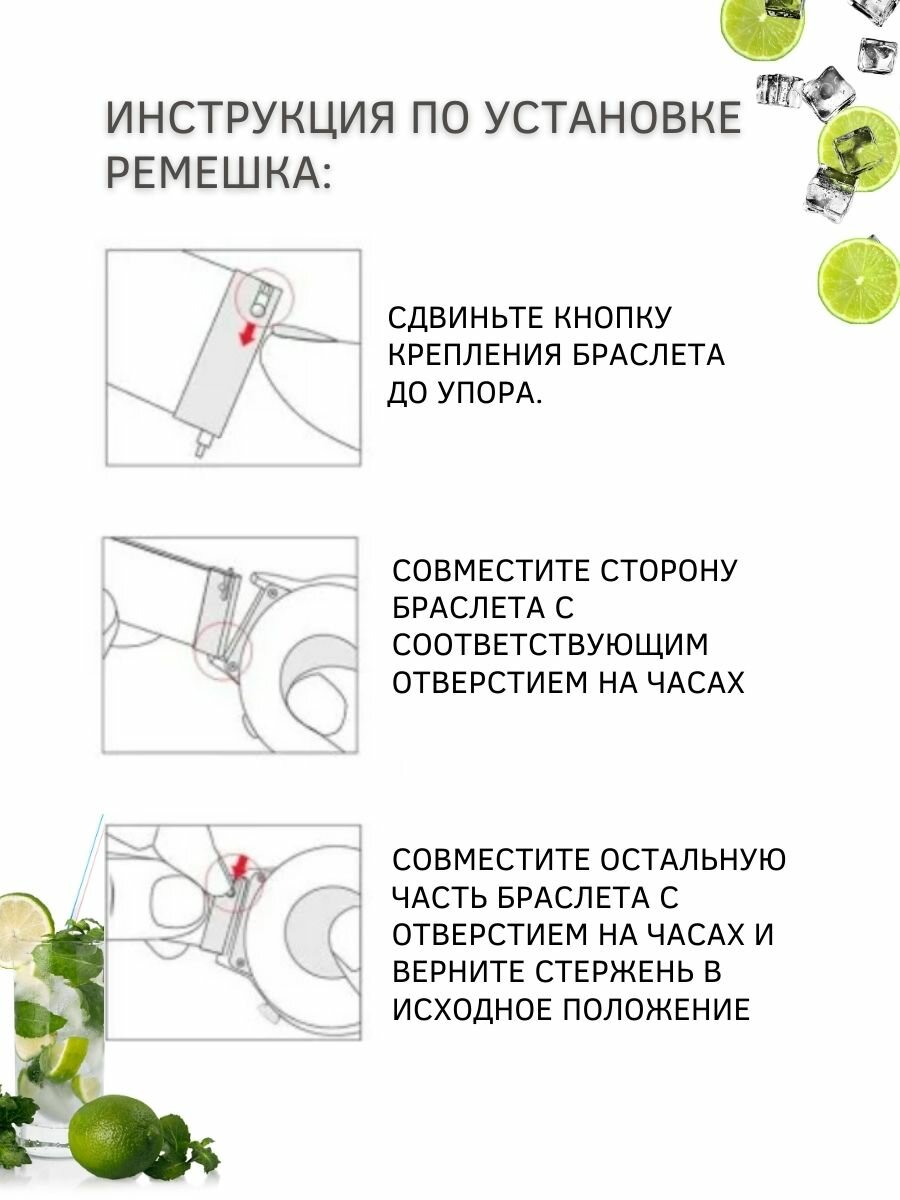 ИНСТРУКЦИЯ ПО УСТАНОВКЕ РЕМЕШКА:

СДВИНЬТЕ КНОПКУ КРЕПЛЕНИЯ БРАСЛЕТА ДО УПОРА.

СОВМЕСТИТЕ СТОРОНУ БРАСЛЕТА С СООТВЕТСТВУЮЩИМ ОТВЕРСТИЕМ НА ЧАСАХ

СОВМЕСТИТЕ ОСТАЛЬНУЮ ЧАСТЬ БРАСЛЕТА С ОТВЕРСТИЕМ НА ЧАСАХ И ВЕРНИТЕ СТЕРЖЕНЬ В ИСХОДНОЕ ПОЛОЖЕНИЕ