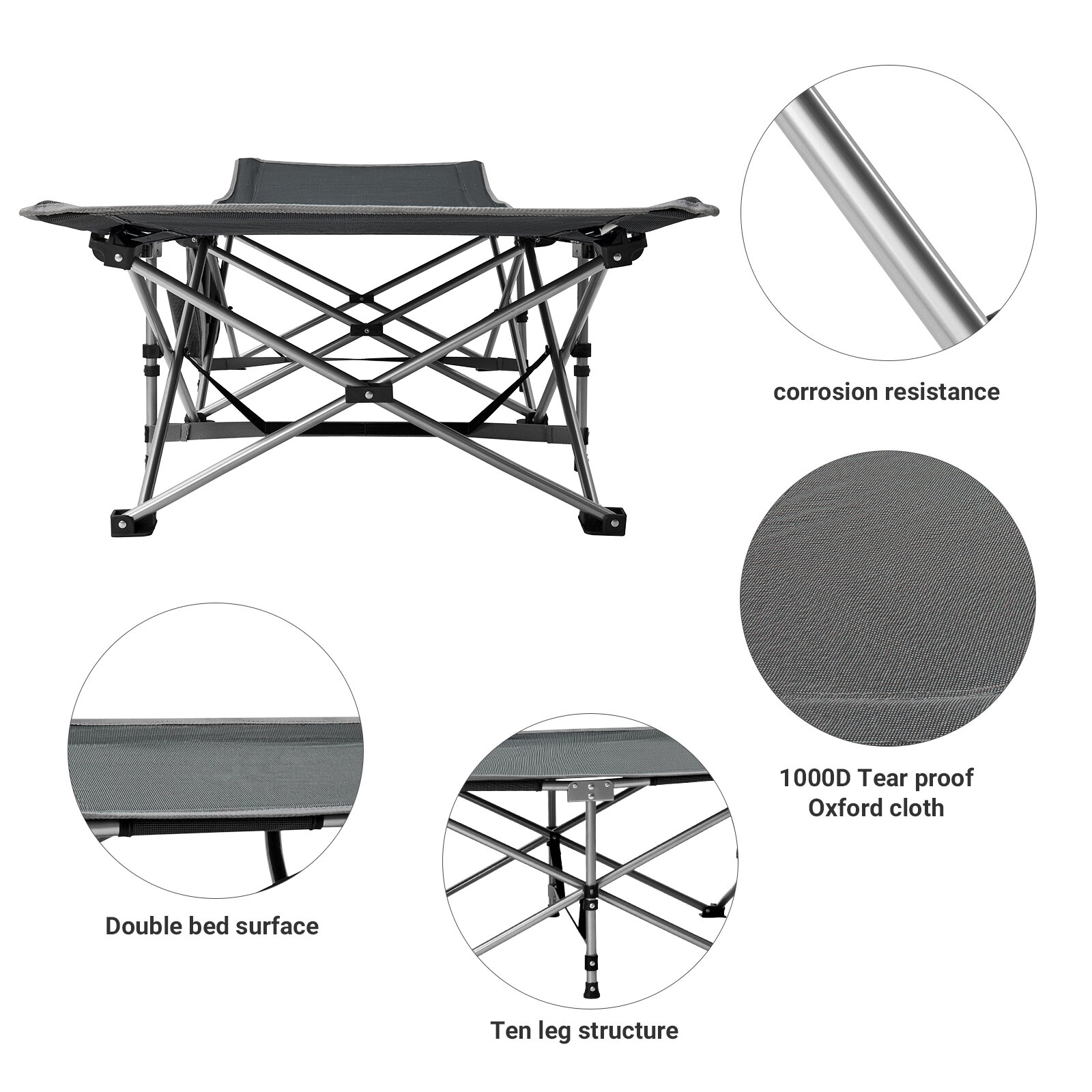 corrosion resistance

1000D Tear proof
Oxford cloth

Double bed surface

Ten leg structure