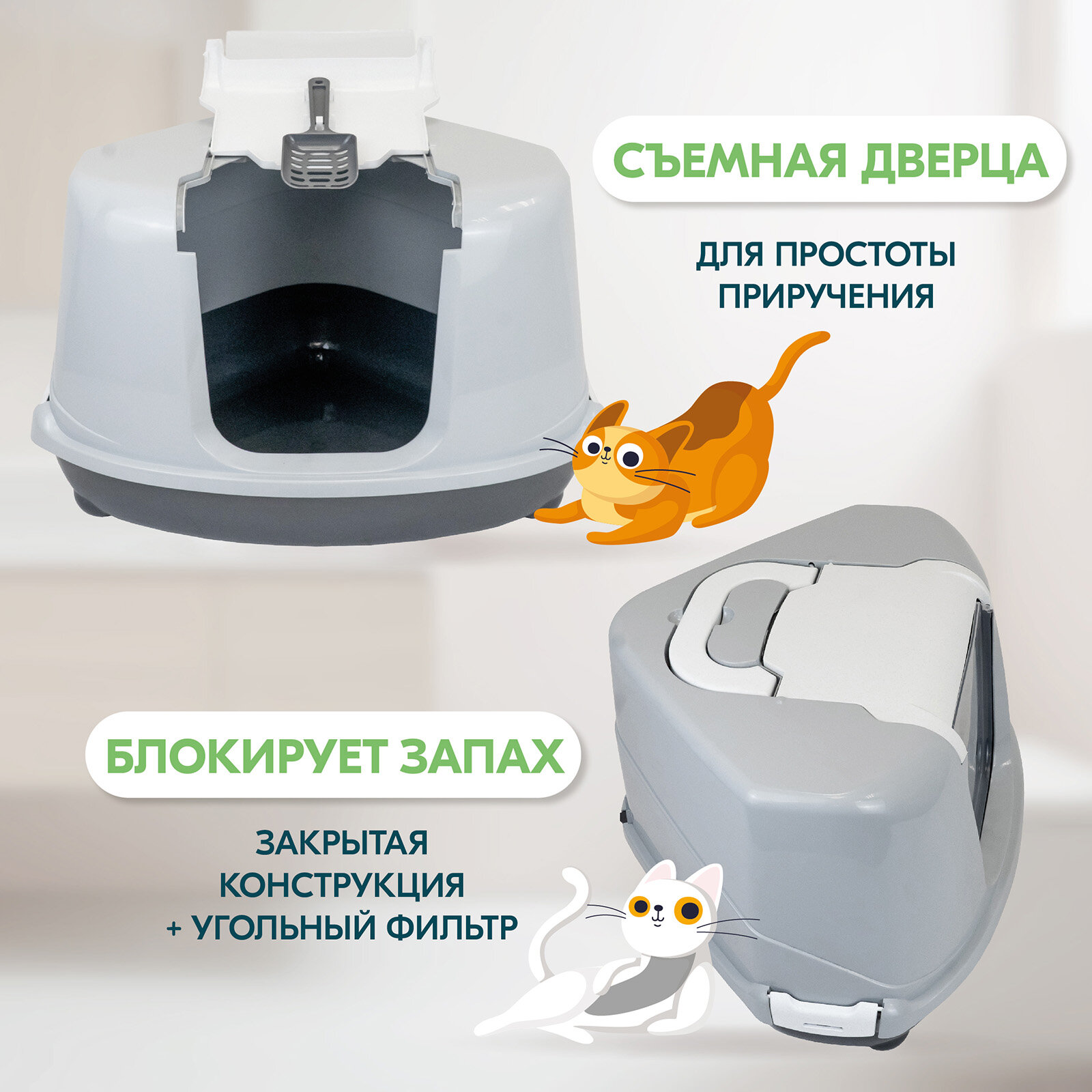 СЪЕМНАЯ ДВЕРЦА

ДЛЯ ПРОСТОТЫ ПРИРУЧЕНИЯ

БЛОКИРУЕТ ЗАПАХ

ЗАКРЫТАЯ КОНСТРУКЦИЯ + УГОЛЬНЫЙ ФИЛЬТР