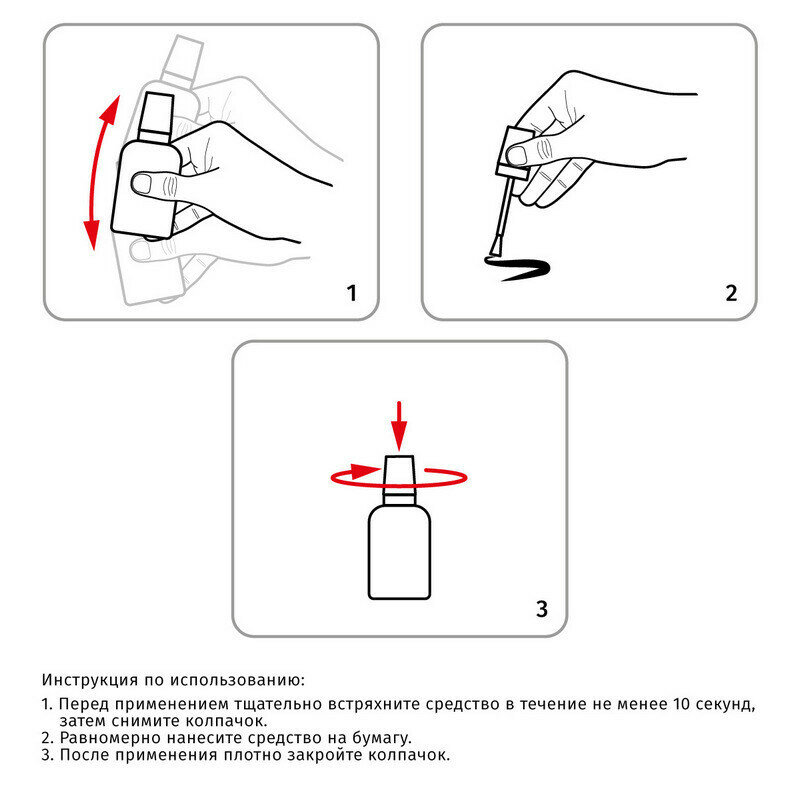 1

2

3

Инструкция по использованию:

1. Перед применением тщательно встряхните средство в течение не менее 10 секунд, затем снимите колпачок.
2. Равномерно нанесите средство на бумагу.
3. После применения плотно закройте колпачок.