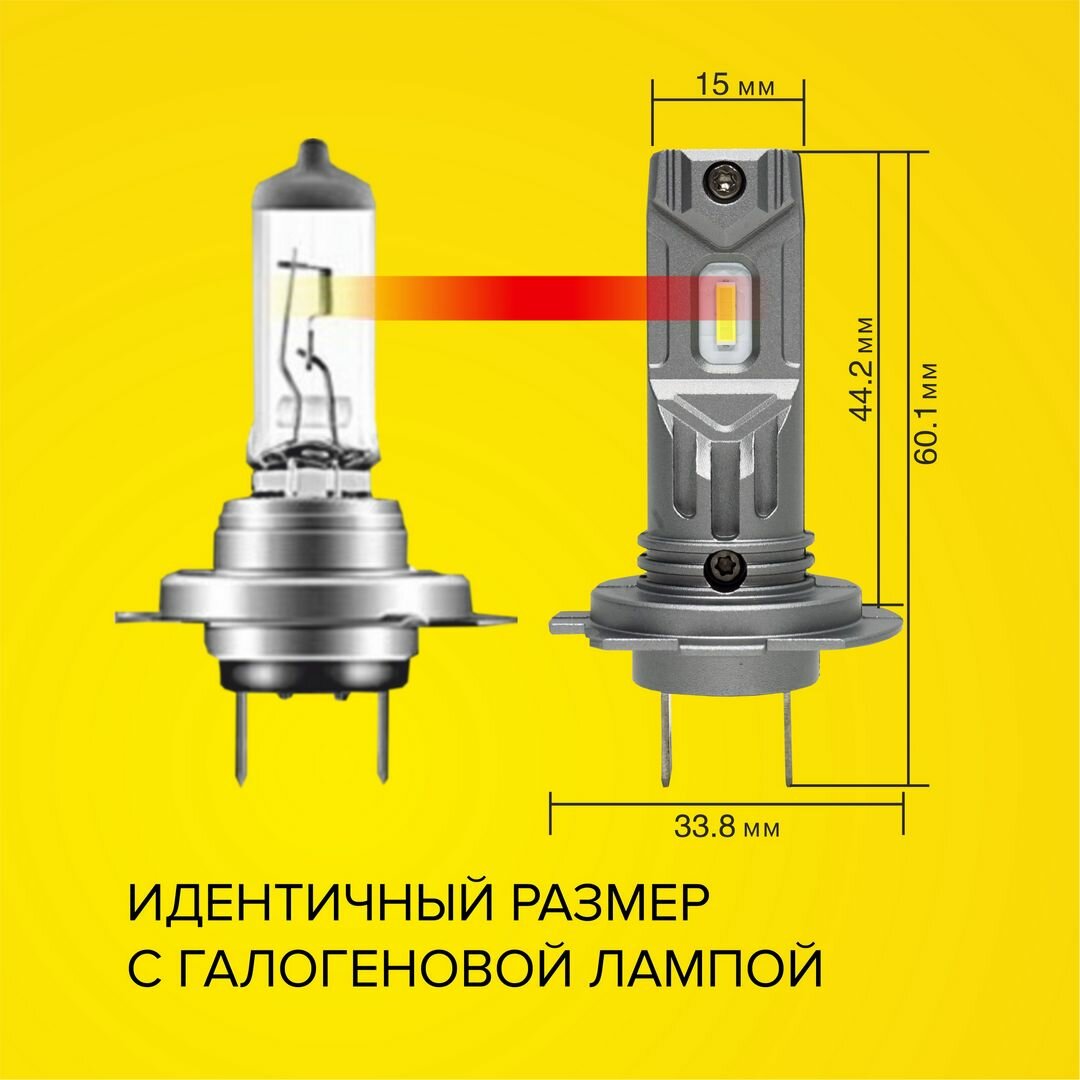 15 мм

44.2 мм

60.1 мм

33.8 мм

ИДЕНТИЧНЫЙ РАЗМЕР С ГАЛОГЕНОВОЙ ЛАМПОЙ