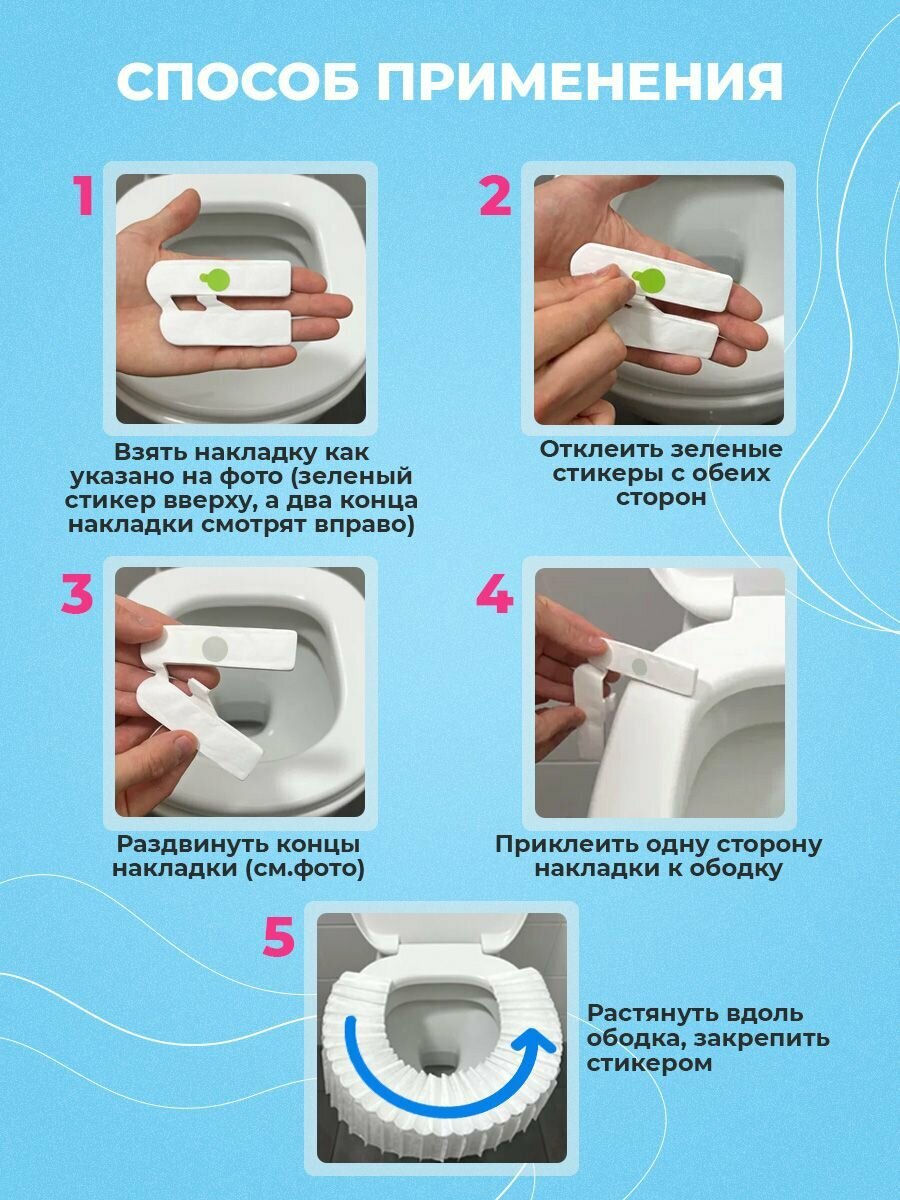 СПОСОБ ПРИМЕНЕНИЯ

1

Взять накладку как указано на фото (зеленый стикер вверху, а два конца накладки смотрят вправо)

2

Отклеить зеленые стикеры с обеих сторон

3

Раздвинуть концы накладки (см.фото)

4

Приклеить одну сторону накладки к ободку

5

Растянуть вдоль ободка, закрепить стикером