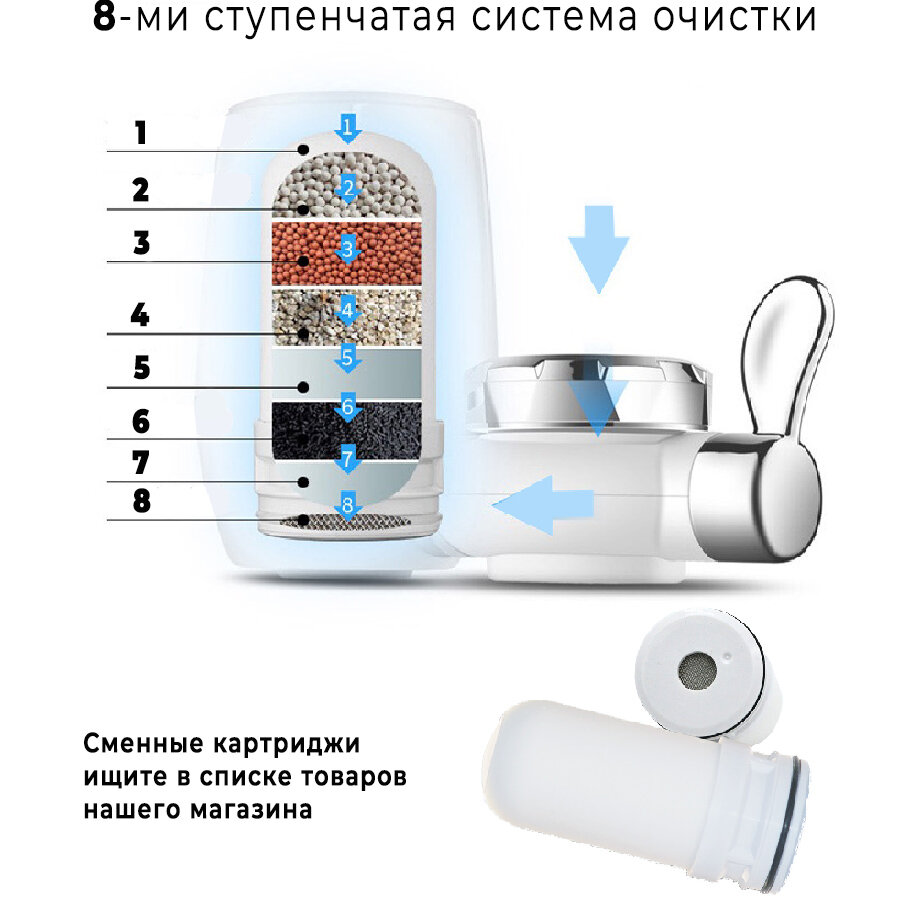 8-ми ступенчатая система очистки

1
2
3
4
5
6
7
8

1
2
3
4
5
6
7
8

Сменные картриджи ищите в списке товаров нашего магазина