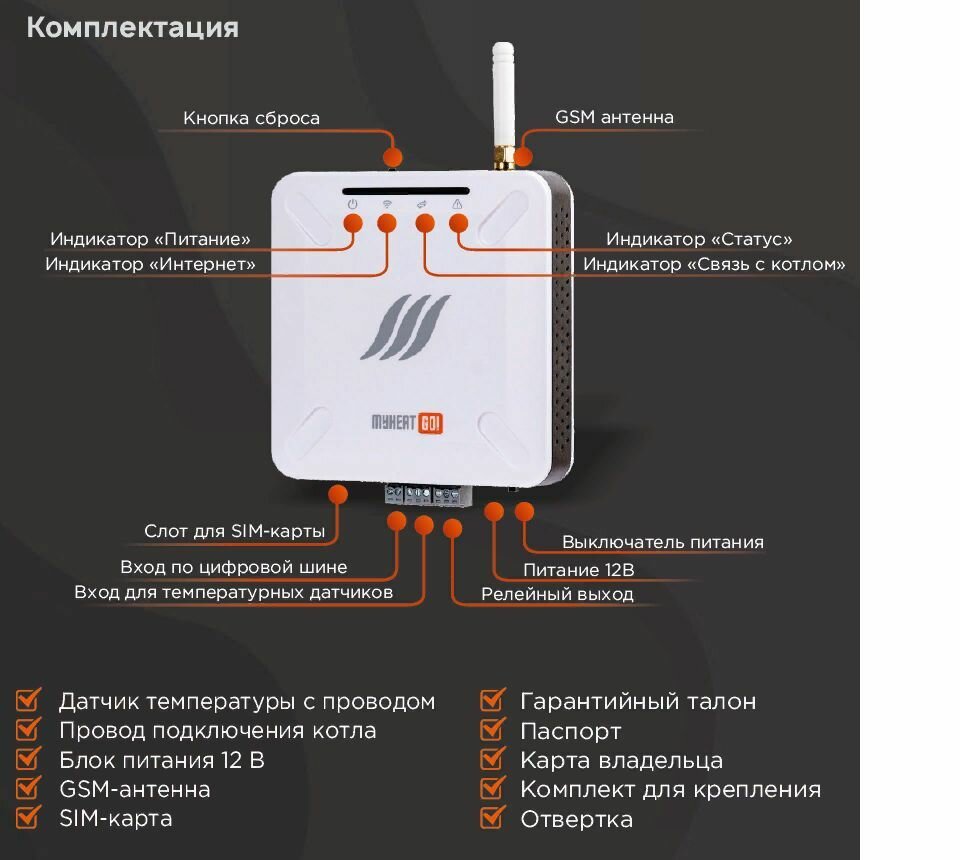 Комплектация

Кнопка сброса

GSM антенна

Индикатор «Питание»
Индикатор «Интернет»

Индикатор «Статус»
Индикатор «Связь с котлом»

MYHEAT GO!

Слот для SIM-карты
Вход по цифровой шине
Вход для температурных датчиков

Выключатель питания
Питание 12В
Релейный выход

Датчик температуры с проводом
Провод подключения котла
Блок питания 12 В
GSM-антенна
SIM-карта

Гарантийный талон
Паспорт
Карта владельца
Комплект для крепления
Отвертка