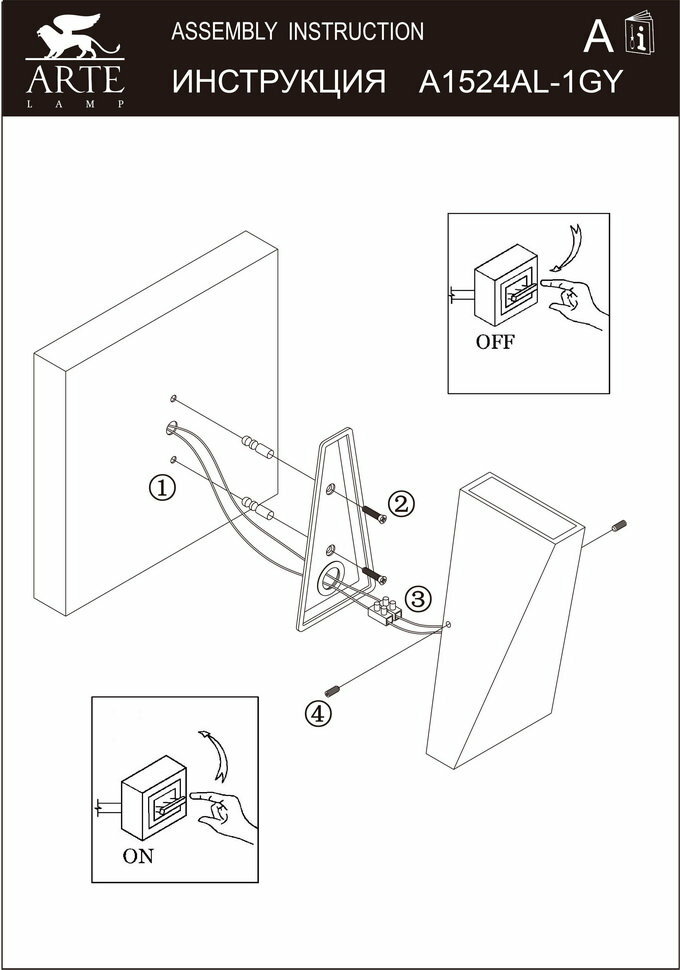 ARTE
LAMP

ASSEMBLY INSTRUCTION

ИНСТРУКЦИЯ A1524AL-1GY

A

OFF

①

②

③

④

ON