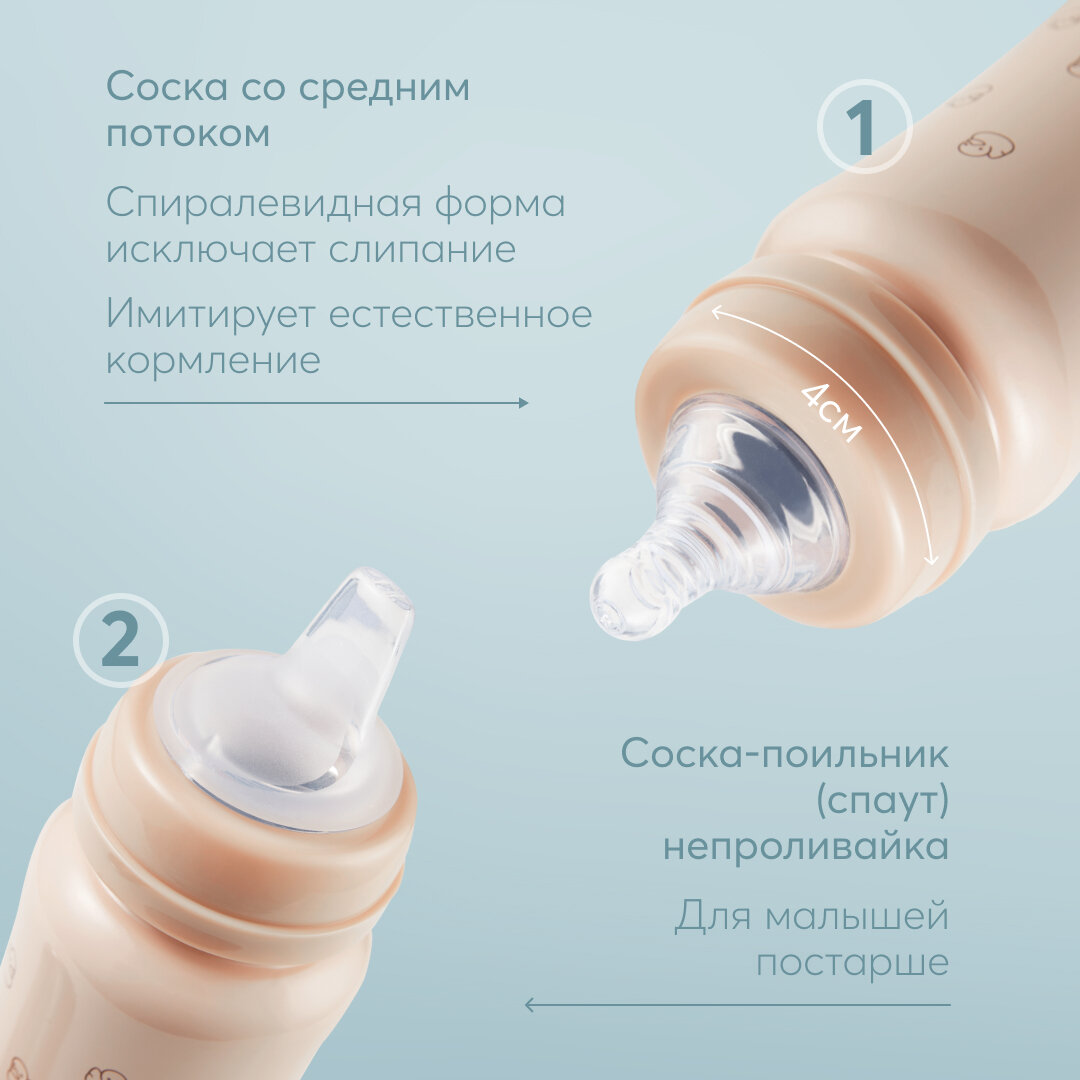 Соска со средним потоком

Спиралевидная форма исключает слипание

Имитирует естественное кормление

1

4см

2

Соска-поильник (спаут) непроливайка

Для малышей постарше