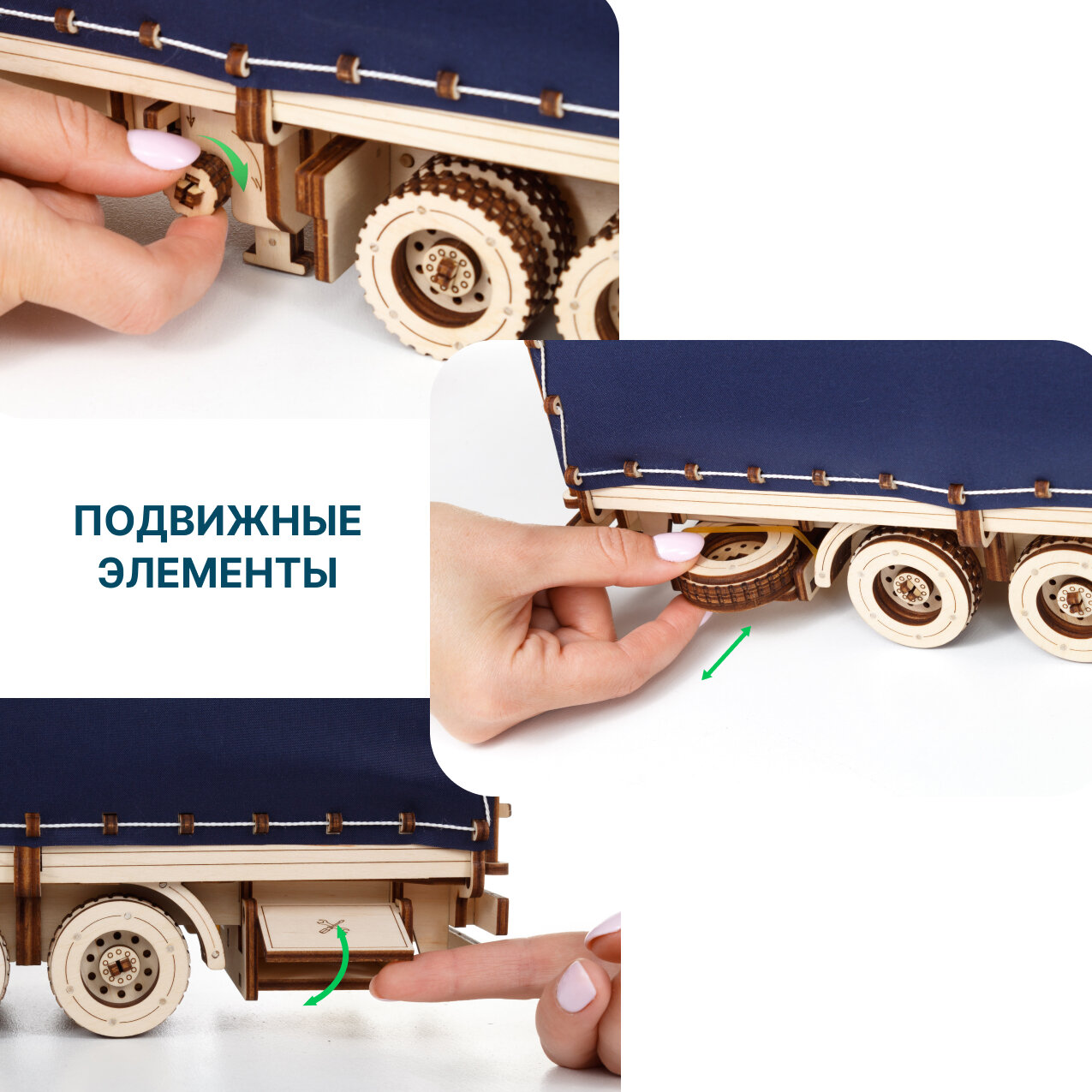 ПОДВИЖНЫЕ ЭЛЕМЕНТЫ