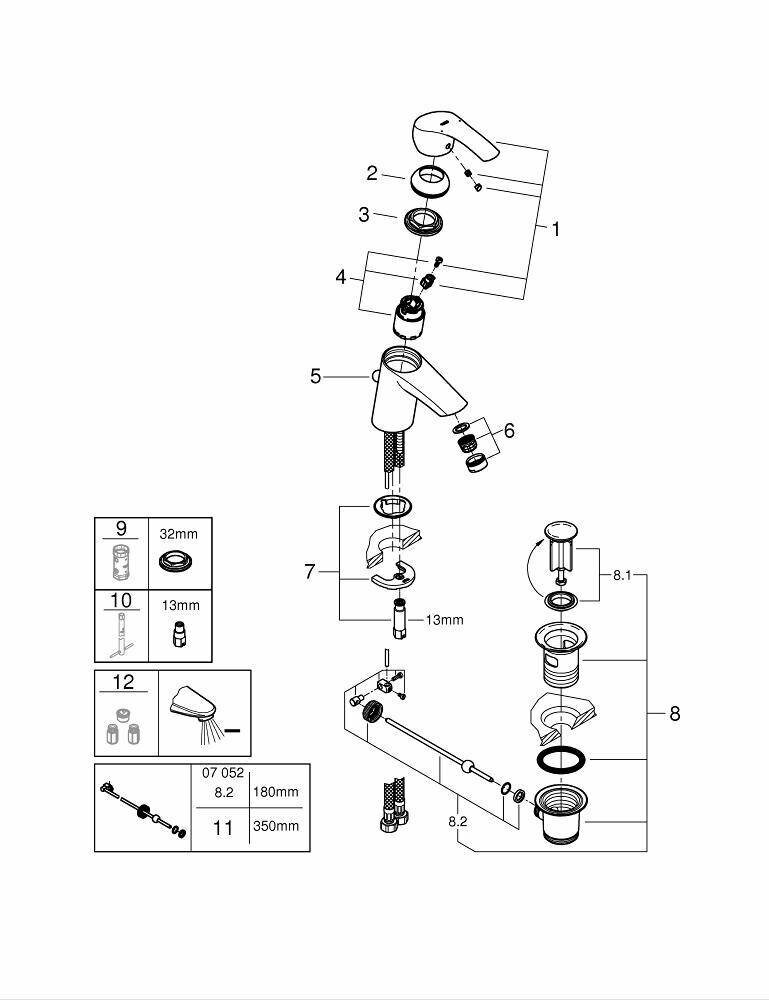 2
3
1
4
5
6
7
13mm
8.1
8
8.2

9
32mm
10
13mm

12

07 052
8.2
180mm
11
350mm