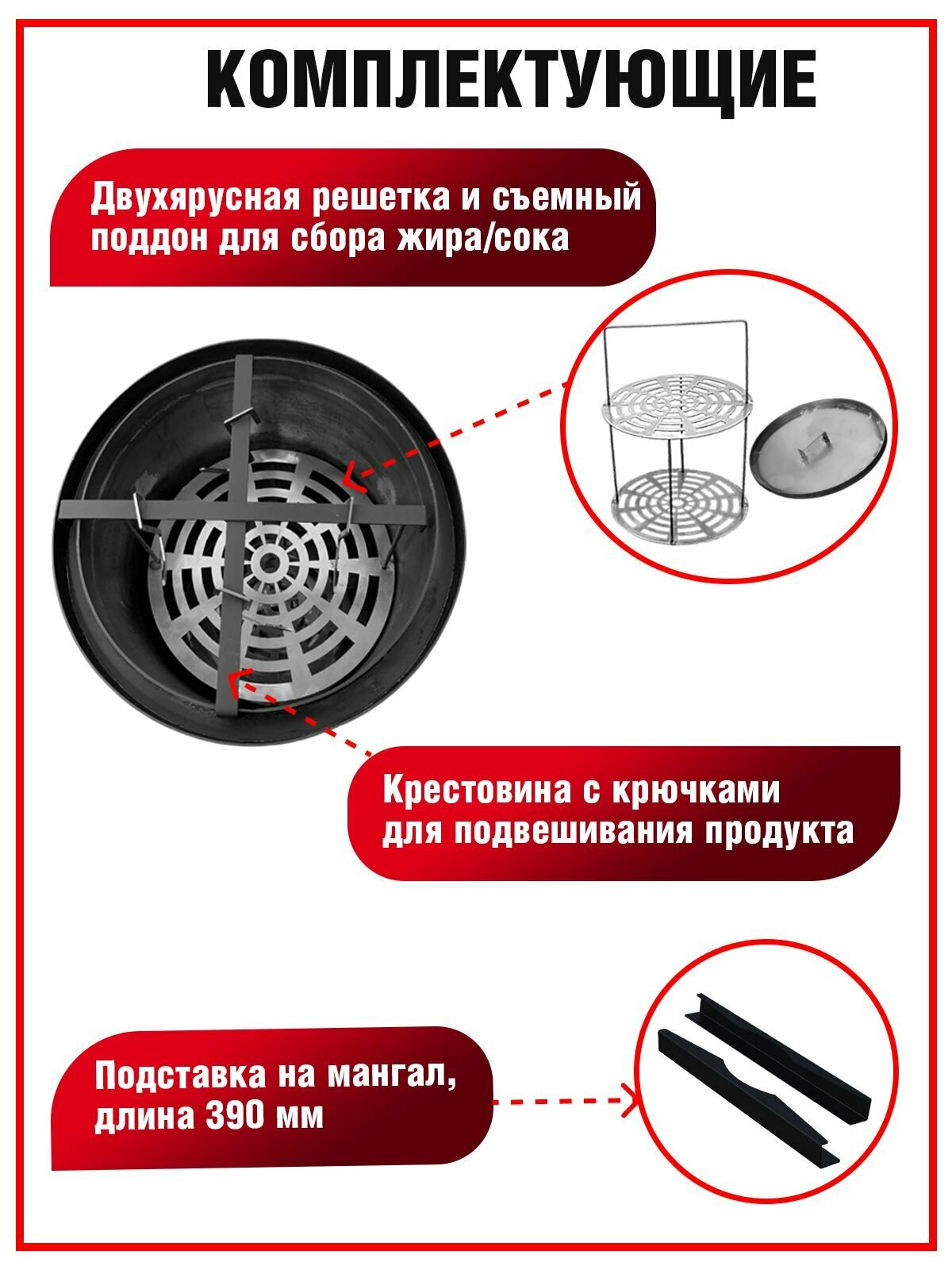 КОМПЛЕКТУЮЩИЕ

Двухярусная решетка и съемный поддон для сбора жира/сока

Крестовина с крючками для подвешивания продукта

Подставка на мангал, длина 390 мм