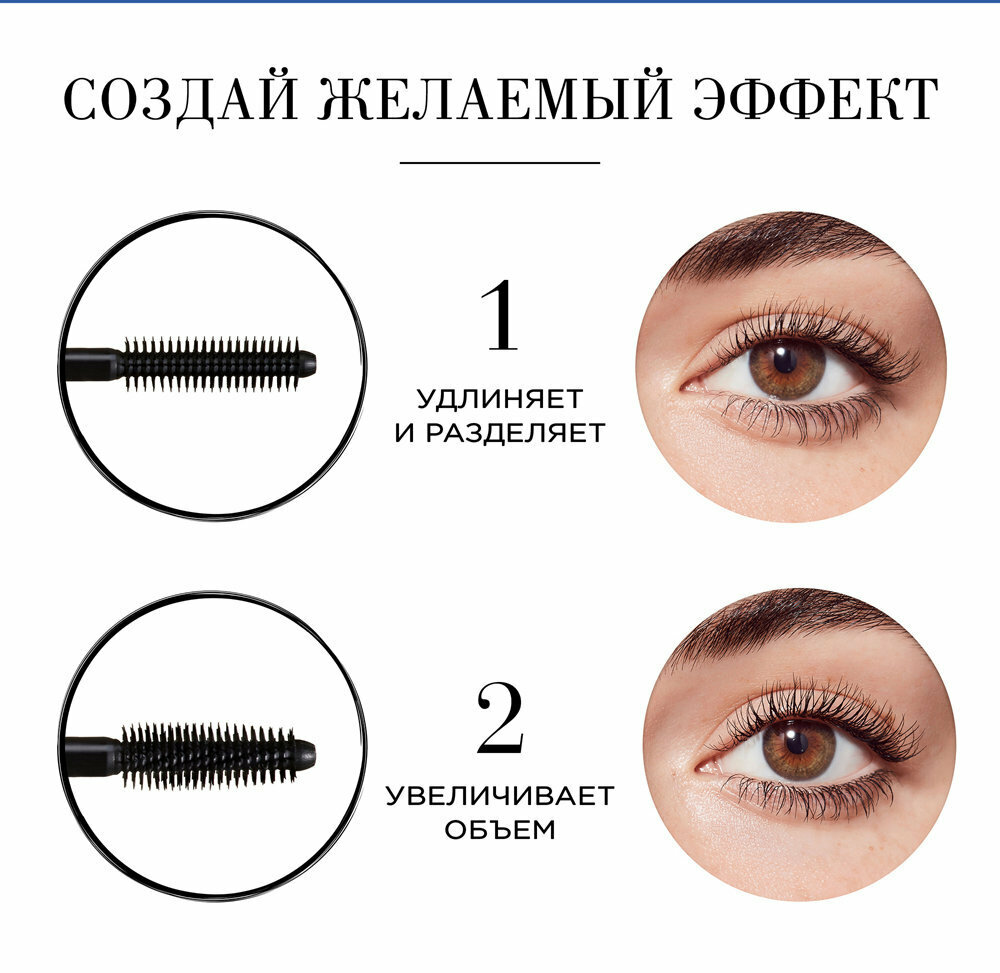 СОЗДАЙ ЖЕЛАЕМЫЙ ЭФФЕКТ

1

УДЛИНЯЕТ И РАЗДЕЛЯЕТ

2

УВЕЛИЧИВАЕТ ОБЪЕМ