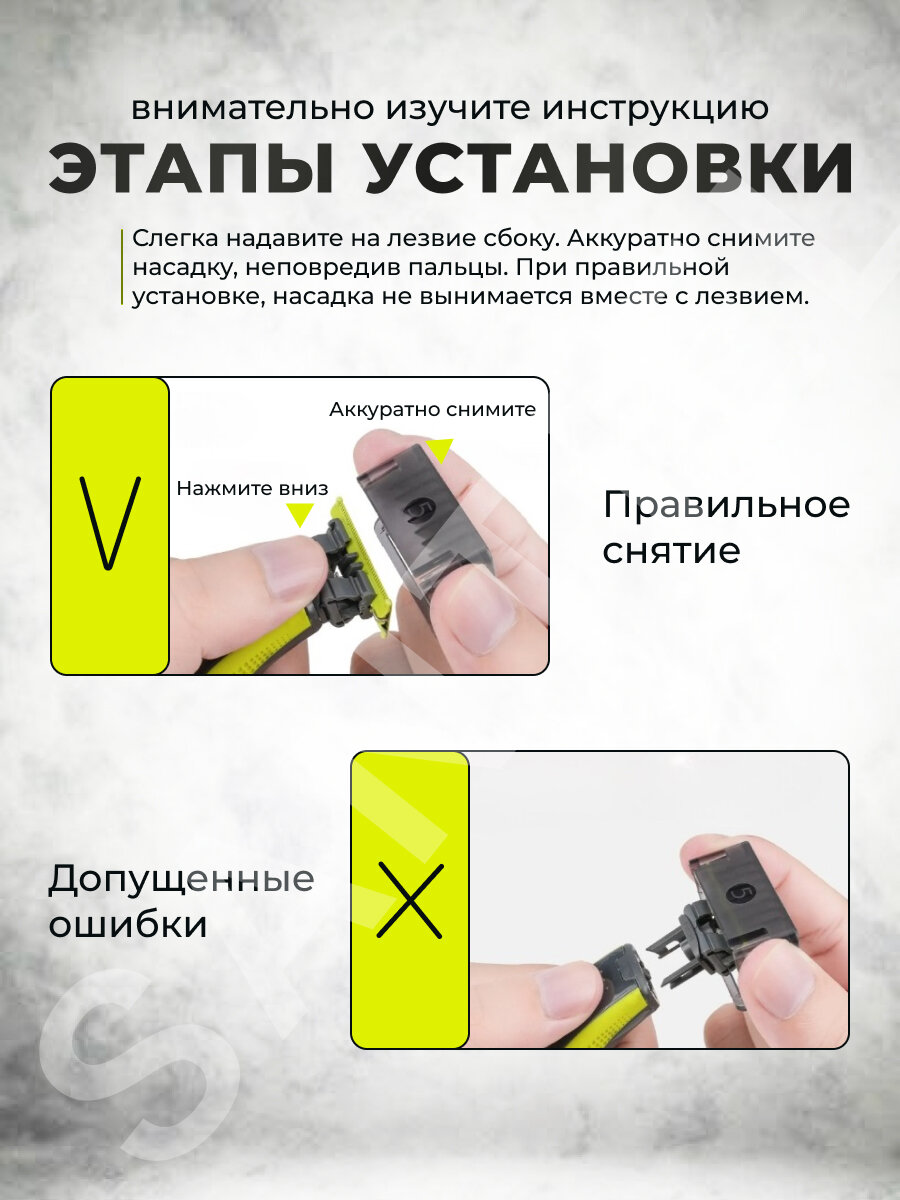 внимательно изучите инструкцию

ЭТАПЫ УСТАНОВКИ

Слегка надавите на лезвие сбоку. Аккуратно снимите насадку, неповредив пальцы. При правильной установке, насадка не вынимается вместе с лезвием.

V

Аккуратно снимите

Нажмите вниз

5

Правильное снятие

Допущенные ошибки

X

5