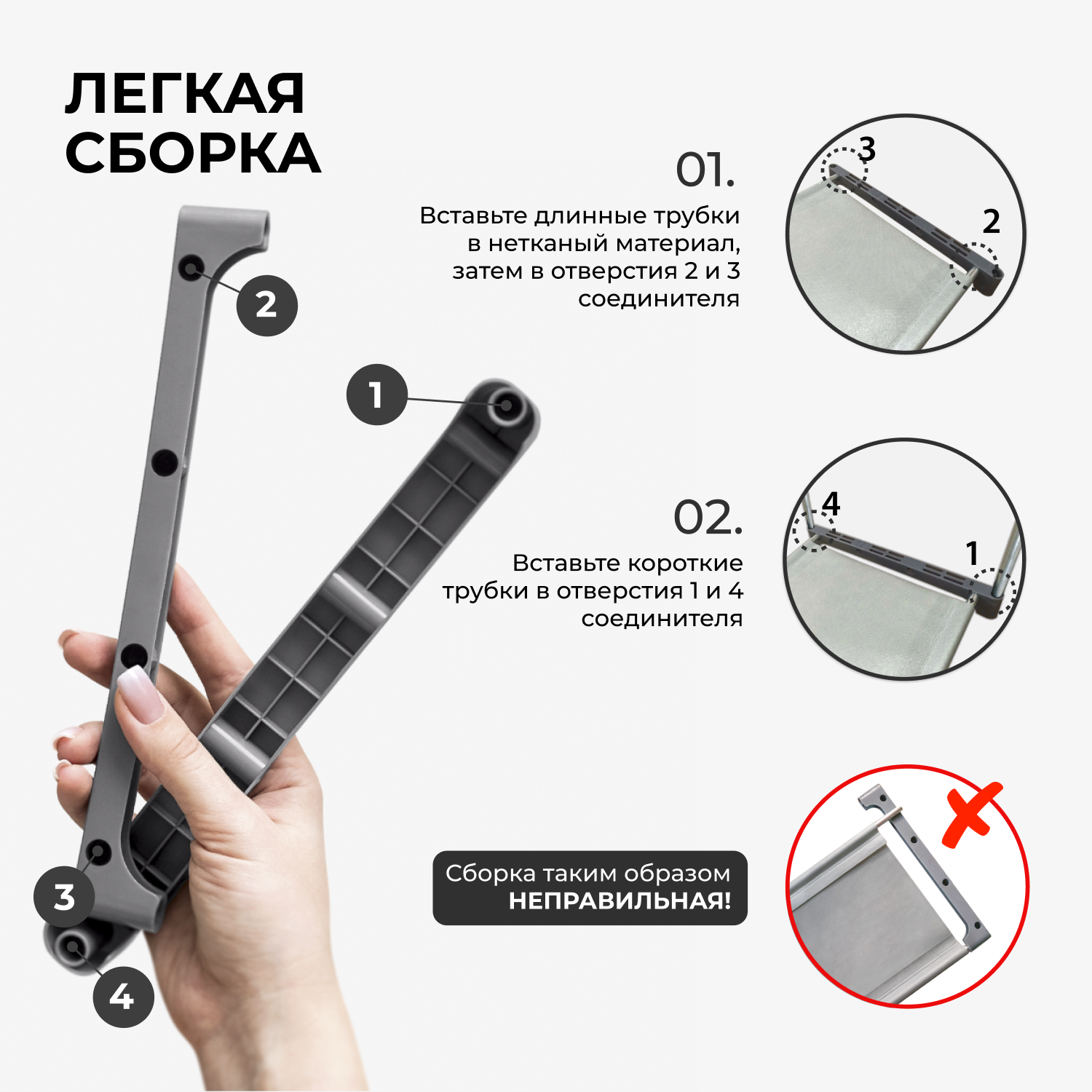 ЛЕГКАЯ СБОРКА

2

1

3

4

01.

Вставьте длинные трубки в нетканый материал, затем в отверстия 2 и 3 соединителя

3

2

02.

Вставьте короткие трубки в отверстия 1 и 4 соединителя

4

1

Сборка таким образом НЕПРАВИЛЬНАЯ!