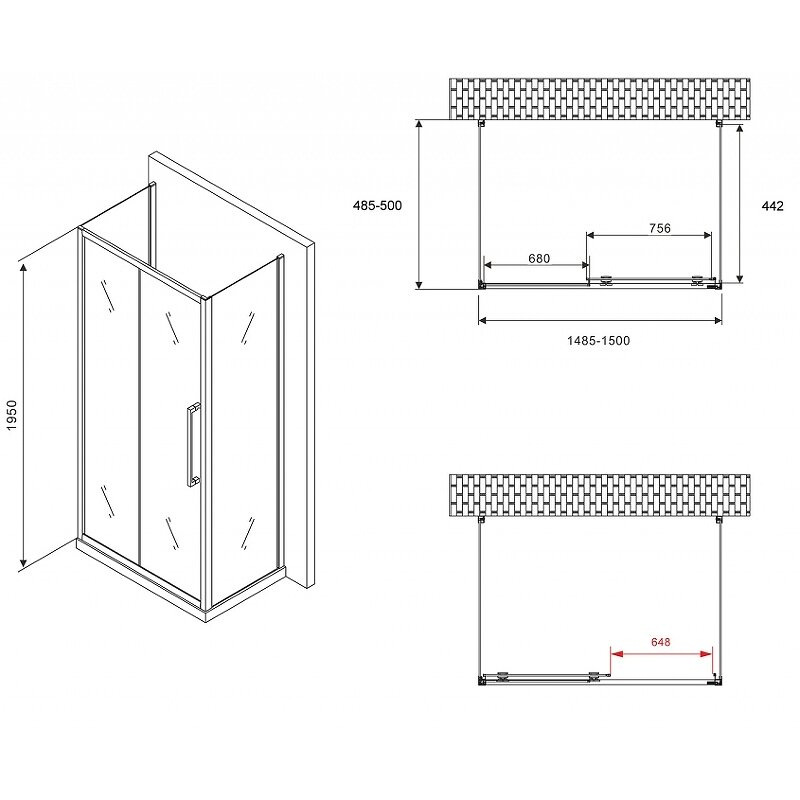 1950

485-500

442

756

680

1485-1500

648