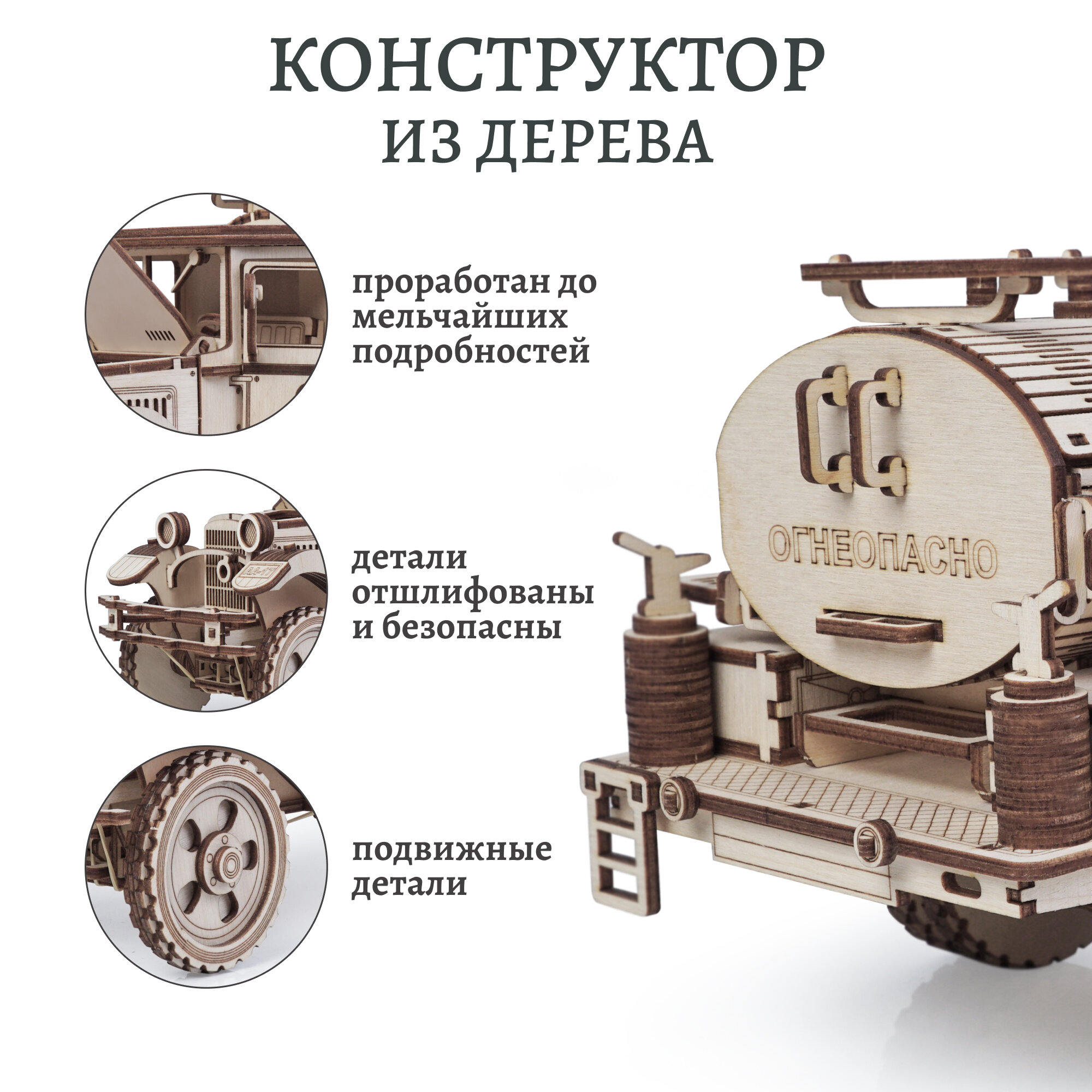 КОНСТРУКТОР
ИЗ ДЕРЕВА

проработан до мельчайших подробностей

детали отшлифованы и безопасны

подвижные детали

ОГНЕОПАСНО