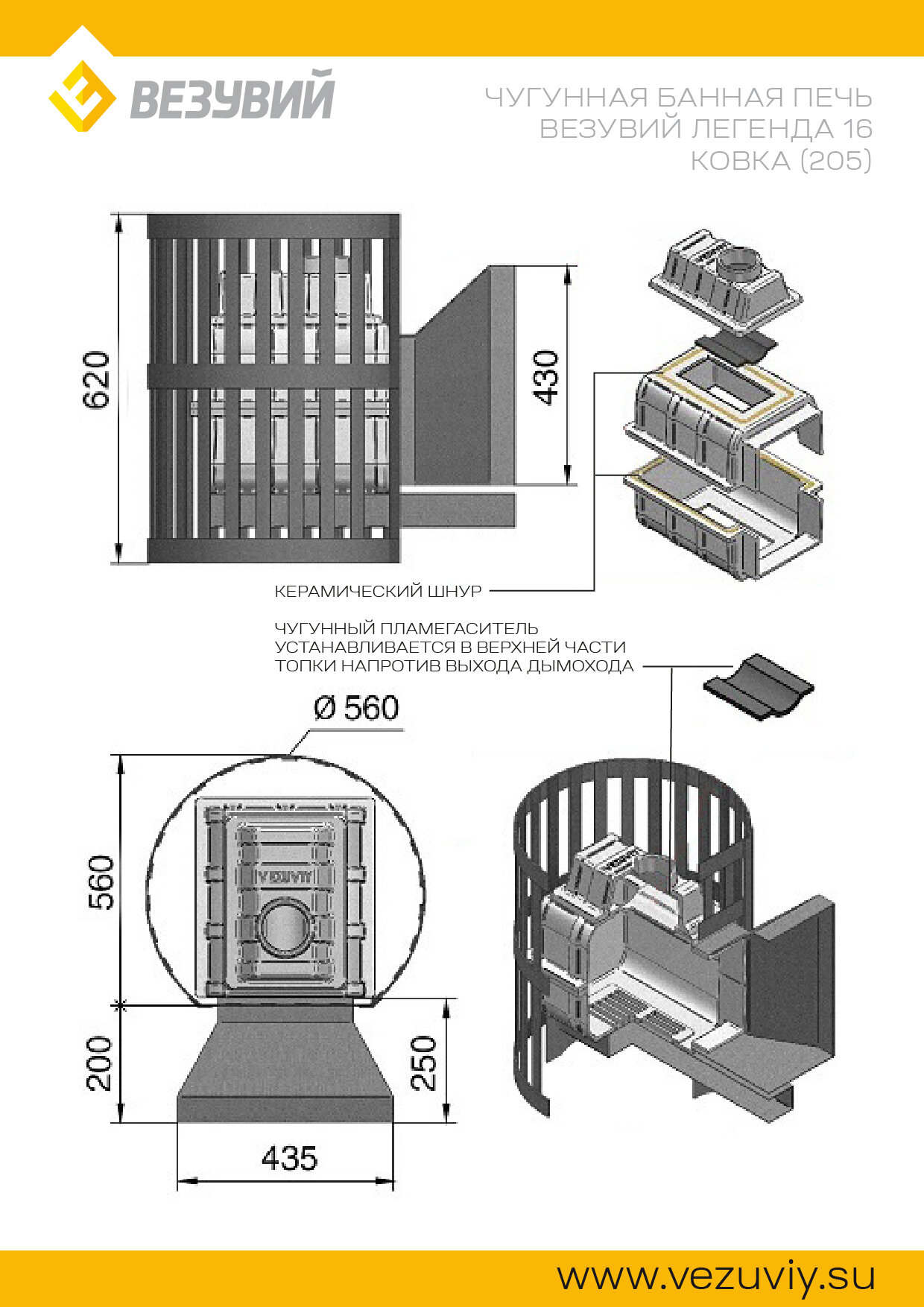 ВЕЗУВИЙ

ЧУГУННАЯ БАННАЯ ПЕЧЬ
ВЕЗУВИЙ ЛЕГЕНДА 16
КОВКА (205)

620

430

КЕРАМИЧЕСКИЙ ШНУР

ЧУГУННЫЙ ПЛАМЕГАСИТЕЛЬ
УСТАНАВЛИВАЕТСЯ В ВЕРХНЕЙ ЧАСТИ
ТОПКИ НАПРОТИВ ВЫХОДА ДЫМОХОДА

Ø 560

560

VEZUVIY

200

250

435

www.vezuviy.su