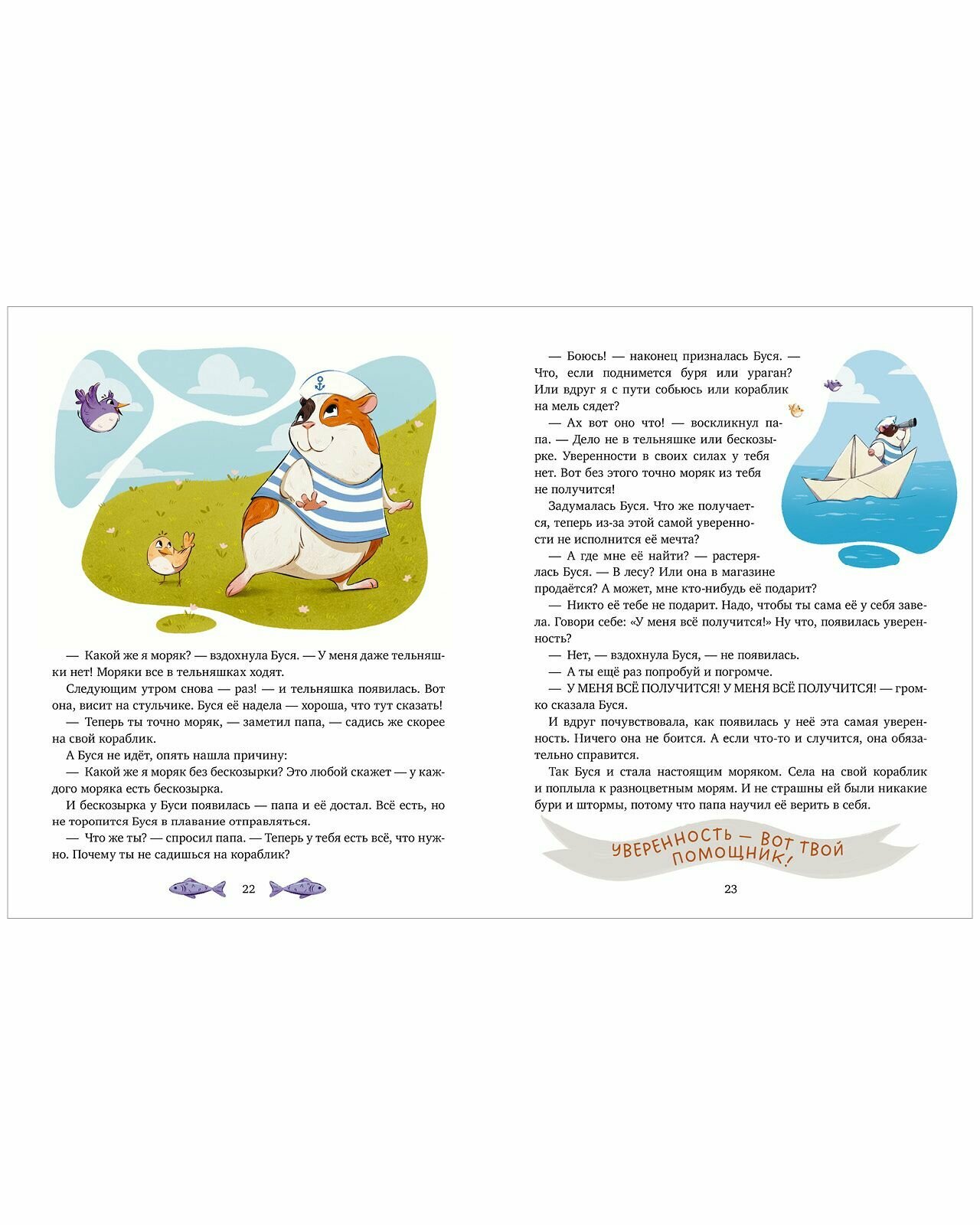 — Какой же я моряк? — вздохнула Буся. — У меня даже тельняшки нет! Моряки все в тельняшках ходят.

Следующим утром снова — раз! — и тельняшка появилась. Вот она, висит на стульчике. Буся её надела — хороша, что тут сказать!

— Теперь ты точно моряк, — заметил папа, — садись же скорее на свой кораблик.

А Буся не идёт, опять нашла причину:

— Какой же я моряк без бескозырки? Это любой скажет — у каждого моряка есть бескозырка.

И бескозырка у Буси появилась — папа и её достал. Всё есть, но не торопится Буся в плавание отправляться.

— Что же ты? — спросил папа. — Теперь у тебя есть всё, что нужно. Почему ты не садишься на кораблик?

22

— Боюсь! — наконец призналась Буся. — Что, если поднимется буря или ураган? Или вдруг я с пути собьюсь или кораблик на мель сядет?

— Ах вот оно что! — воскликнул папа. — Дело не в тельняшке или бескозырке. Уверенности в своих силах у тебя нет. Вот без этого точно моряк из тебя не получится!

Задумалась Буся. Что же получается, теперь из-за этой самой уверенности не исполнится её мечта?

— А где мне её найти? — растерялась Буся. — В лесу? Или она в магазине продаётся? А может, мне кто-нибудь её подарит?

— Никто её тебе не подарит. Надо, чтобы ты сама её у себя завела. Говори себе: «У меня всё получится!» Ну что, появилась уверенность?

— Нет, — вздохнула Буся, — не появилась.

— А ты ещё раз попробуй и погромче.

— У МЕНЯ ВСЁ ПОЛУЧИТСЯ! У МЕНЯ ВСЁ ПОЛУЧИТСЯ! — громко сказала Буся.

И вдруг почувствовала, как появилась у неё эта самая уверенность. Ничего она не боится. А если что-то и случится, она обязательно справится.

Так Буся и стала настоящим моряком. Села на свой кораблик и поплыла к разноцветным морям. И не страшны ей были никакие бури и штормы, потому что папа научил её верить в себя.

УВЕРЕННОСТЬ — ВОТ ТВОЙ ПОМОЩНИК!

23