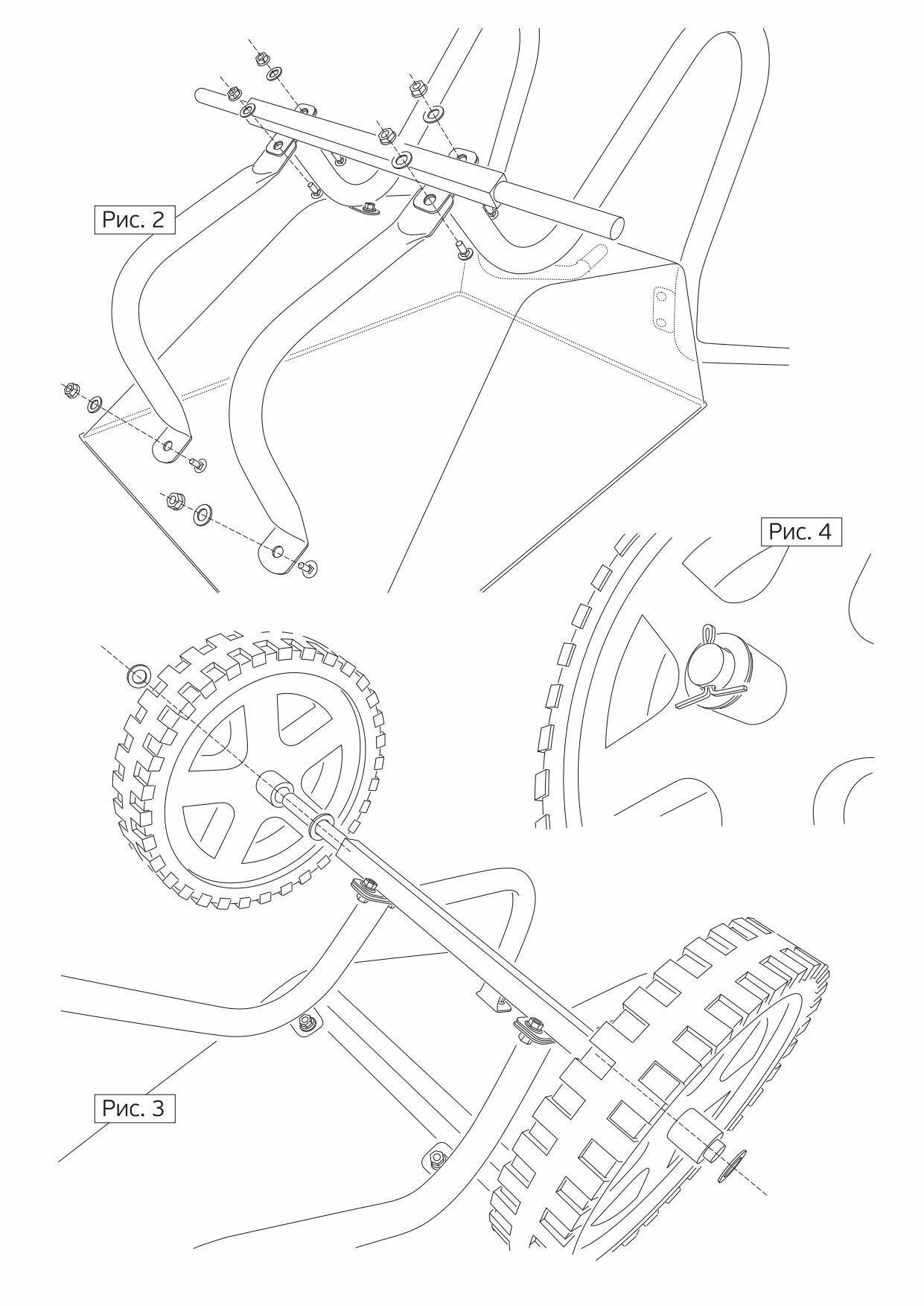 Рис. 2

Рис. 4

Рис. 3