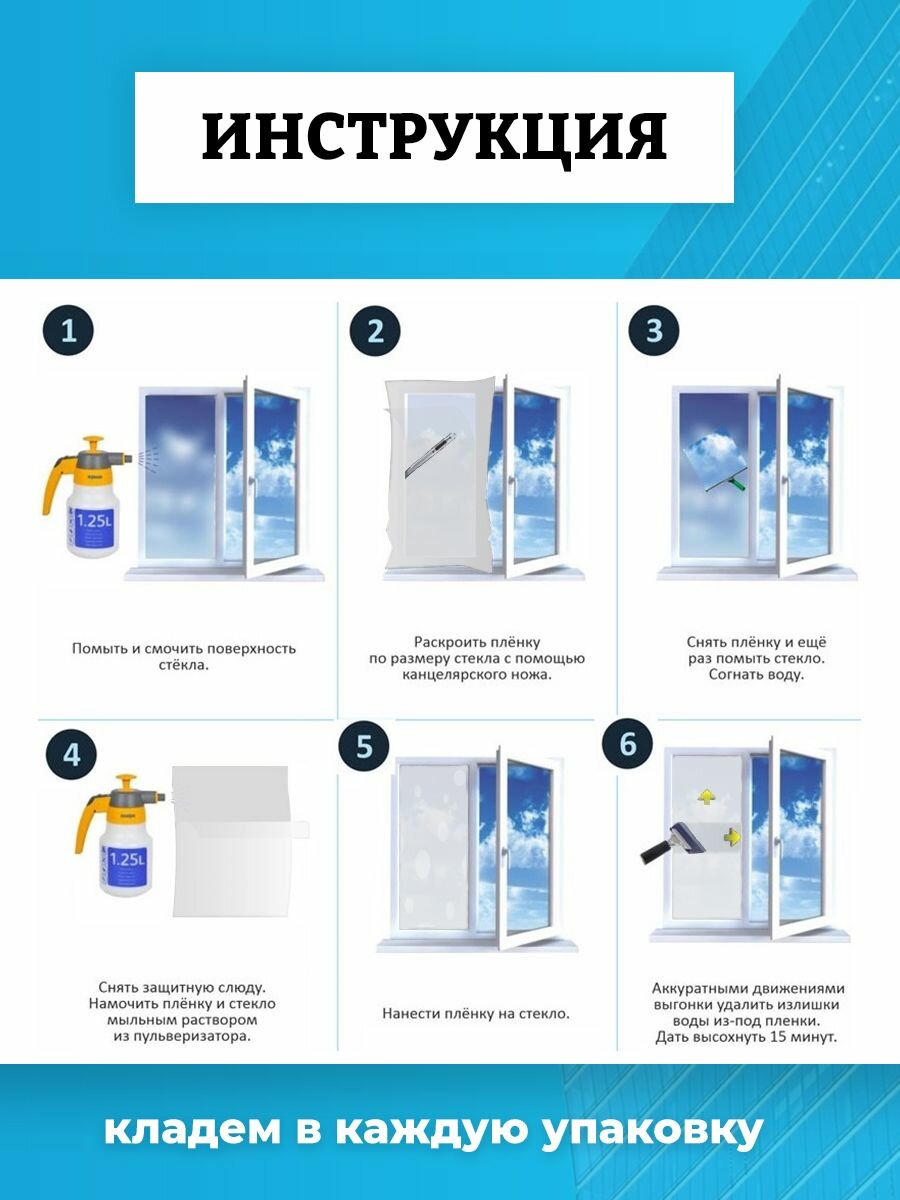 ИНСТРУКЦИЯ

1

1.25L

Помыть и смочить поверхность стёкла.

2

Раскроить плёнку по размеру стекла с помощью канцелярского ножа.

3

Снять плёнку и ещё раз помыть стекло. Согнать воду.

4

1.25L

Снять защитную слюду. Намочить плёнку и стекло мыльным раствором из пульверизатора.

5

Нанести плёнку на стекло.

6

Аккуратными движениями выгонки удалить излишки воды из-под пленки. Дать высохнуть 15 минут.

кладем в каждую упаковку