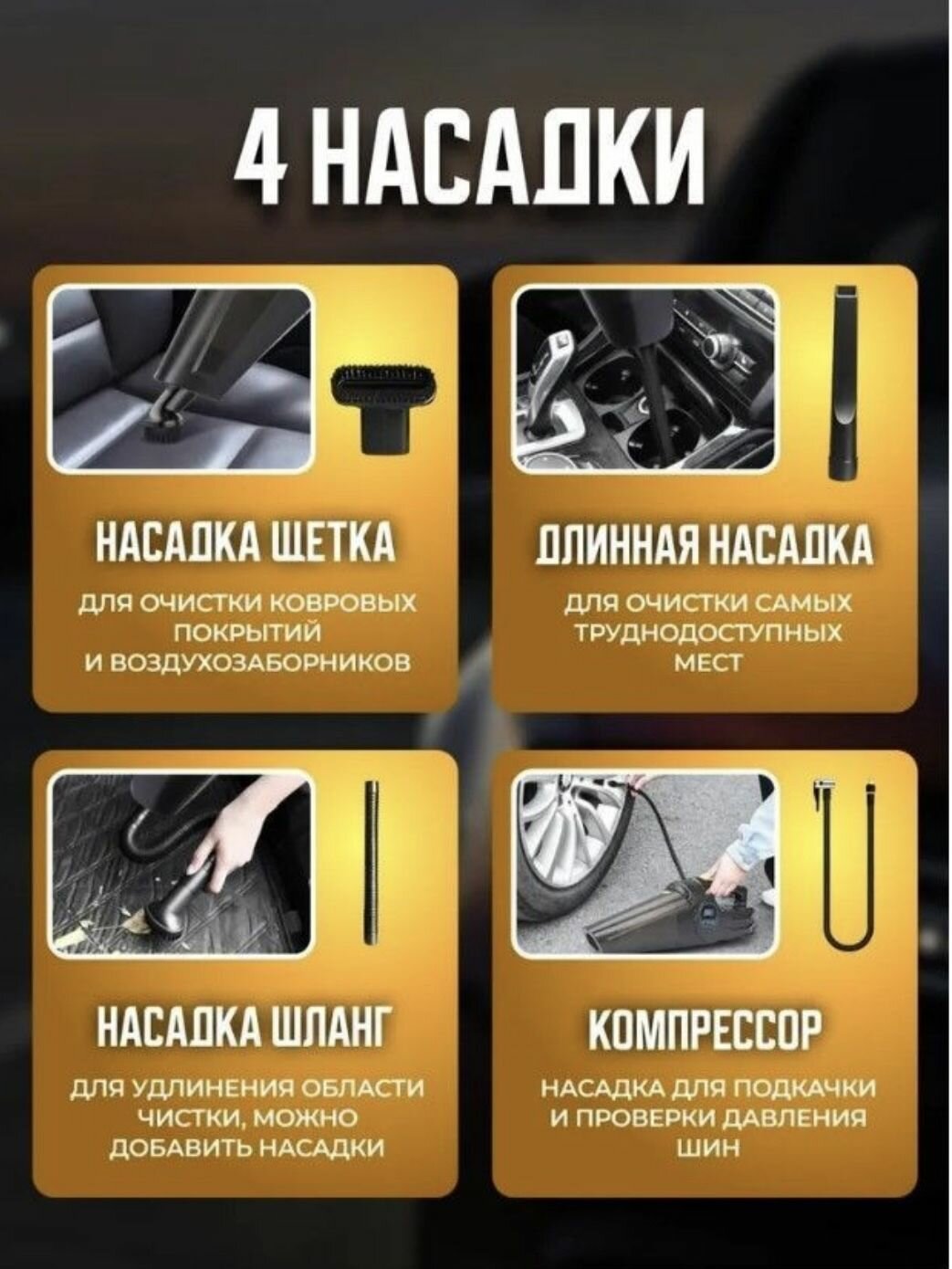 4 НАСАДКИ

НАСАДКА ЩЕТКА

ДЛЯ ОЧИСТКИ КОВРОВЫХ ПОКРЫТИЙ И ВОЗДУХОЗАБОРНИКОВ

ДЛИННАЯ НАСАДКА

ДЛЯ ОЧИСТКИ САМЫХ ТРУДНОДОСТУПНЫХ МЕСТ

НАСАДКА ШЛАНГ

ДЛЯ УДЛИНЕНИЯ ОБЛАСТИ ЧИСТКИ, МОЖНО ДОБАВИТЬ НАСАДКИ

КОМПРЕССОР

НАСАДКА ДЛЯ ПОДКАЧКИ И ПРОВЕРКИ ДАВЛЕНИЯ ШИН